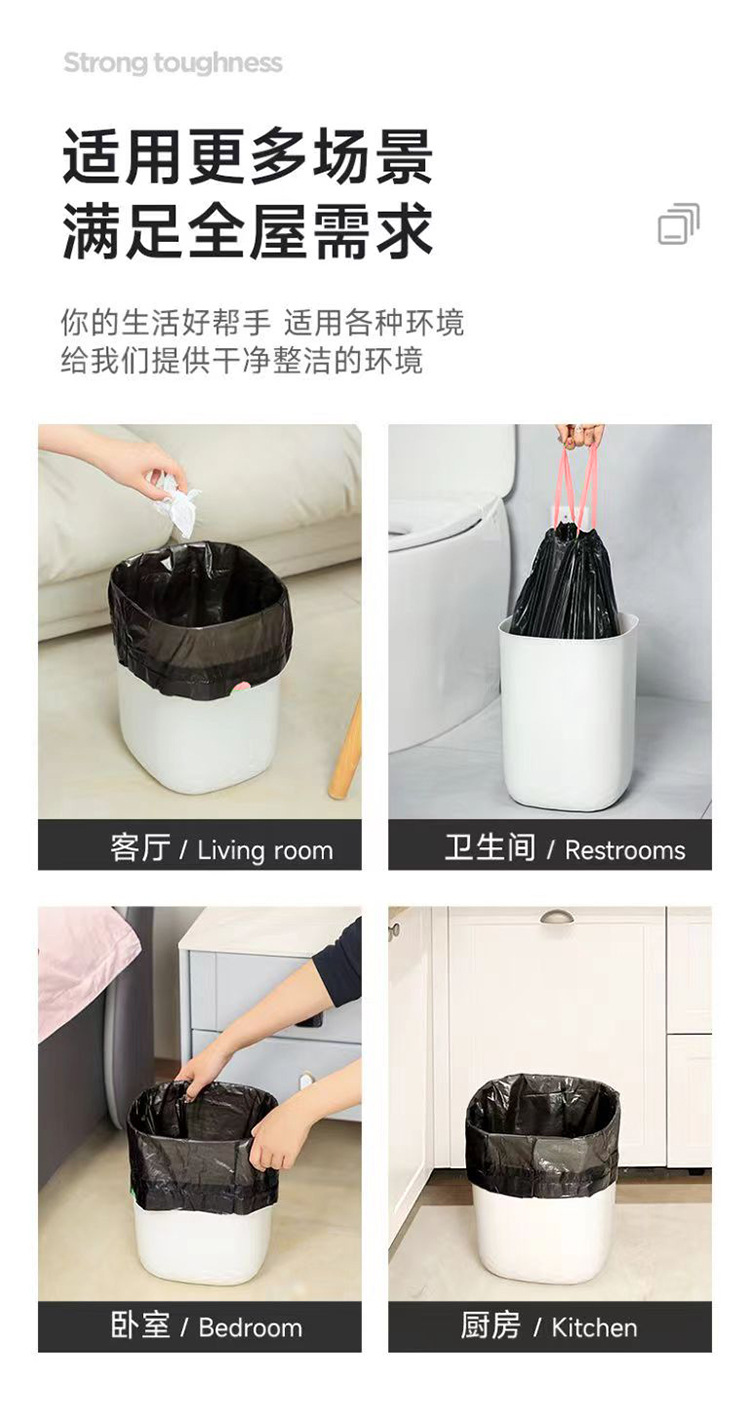 Strong toughness

适用更多场景
满足全屋需求

你的生活好帮手 适用各种环境
给我们提供干净整洁的环境

客厅 / Living room

卫生间 / Restrooms

卧室 / Bedroom

厨房 / Kitchen