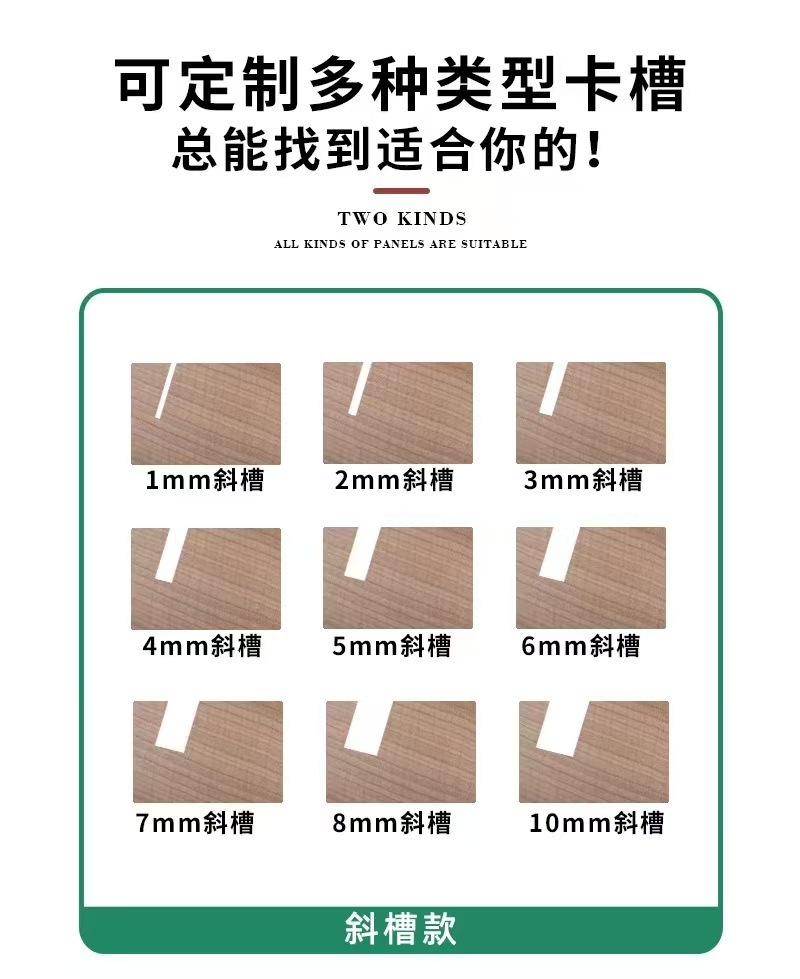 可定制多种类型卡槽
总能找到适合你的！

TWO KINDS
ALL KINDS OF PANELS ARE SUITABLE

1mm斜槽
2mm斜槽
3mm斜槽
4mm斜槽
5mm斜槽
6mm斜槽
7mm斜槽
8mm斜槽
10mm斜槽

斜槽款