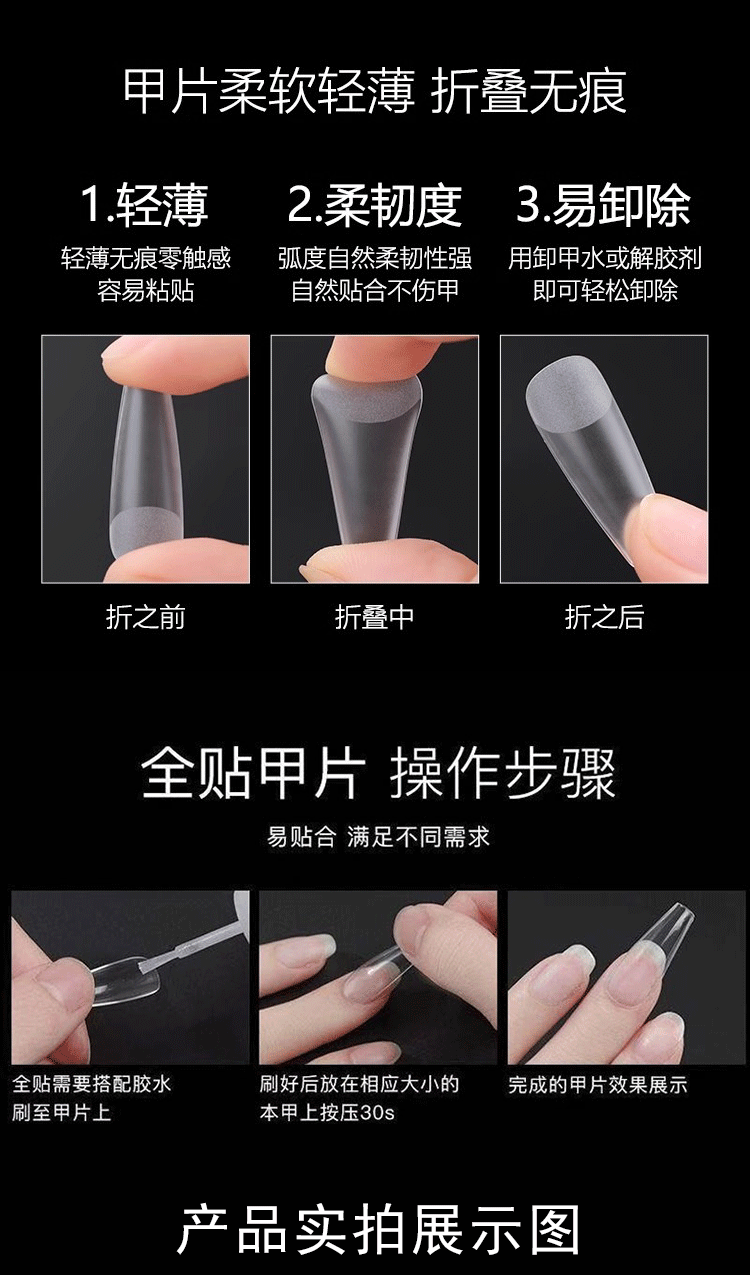 甲片柔软轻薄 折叠无痕

1.轻薄
轻薄无痕零触感
容易粘贴

2.柔韧度
弧度自然柔韧性强
自然贴合不伤甲

3.易卸除
用卸甲水或解胶剂
即可轻松卸除

折之前

折叠中

折之后

全贴甲片 操作步骤

易贴合 满足不同需求

全贴需要搭配胶水
刷至甲片上

刷好后放在相应大小的
本甲上按压30s

完成的甲片效果展示

产品实拍展示图