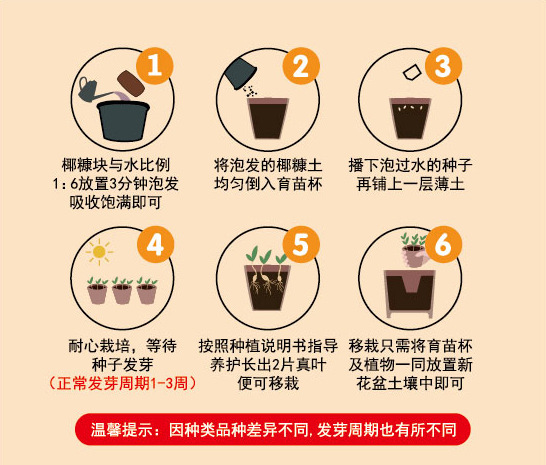 1
椰糠块与水比例
1：6放置3分钟泡发
吸收饱满即可

2
将泡发的椰糠土
均匀倒入育苗杯

3
播下泡过水的种子
再铺上一层薄土

4
耐心栽培，等待
种子发芽
（正常发芽周期1-3周）

5
按照种植说明书指导
养护长出2片真叶
便可移栽

6
移栽只需将育苗杯
及植物一同放置新
花盆土壤中即可

温馨提示：因种类品种差异不同，发芽周期也有所不同