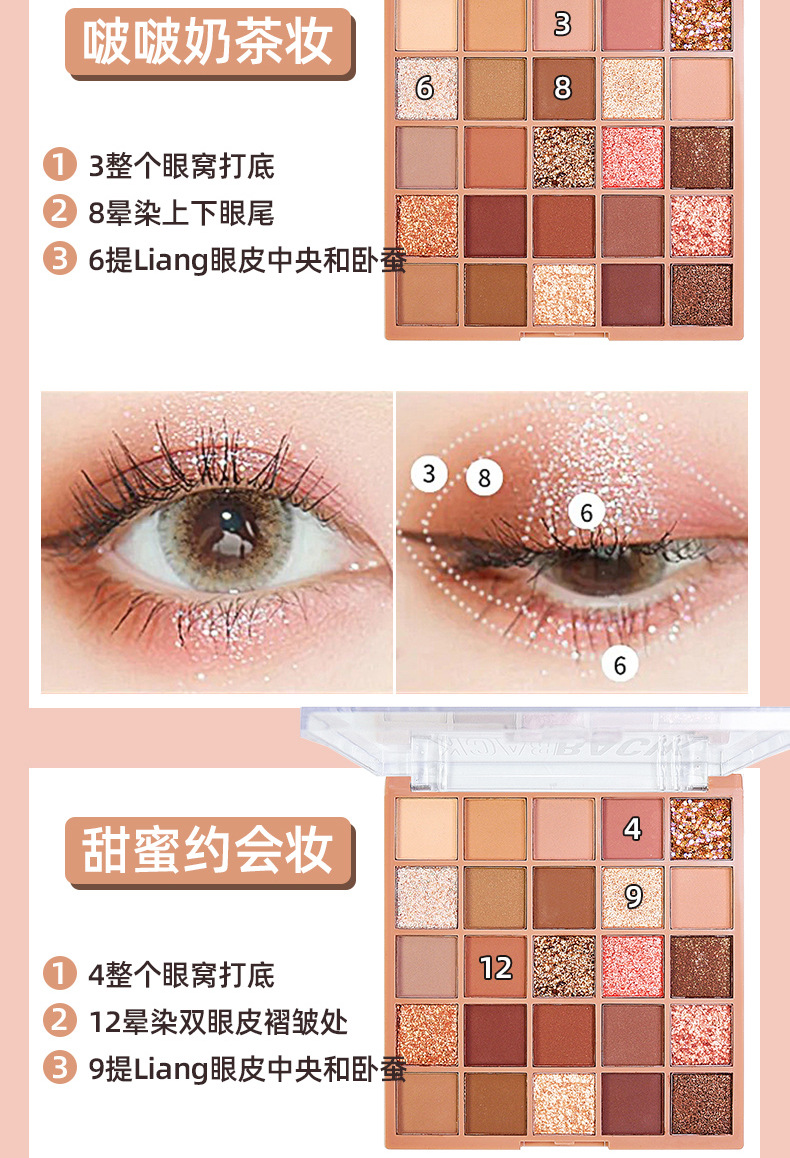 啵啵奶茶妆

3

6 8

1 3整个眼窝打底
2 8晕染上下眼尾
3 6提Liang眼皮中央和卧蚕

3 8

6

6

甜蜜约会妆

4

9

12

1 4整个眼窝打底
2 12晕染双眼皮褶皱处
3 9提Liang眼皮中央和卧蚕