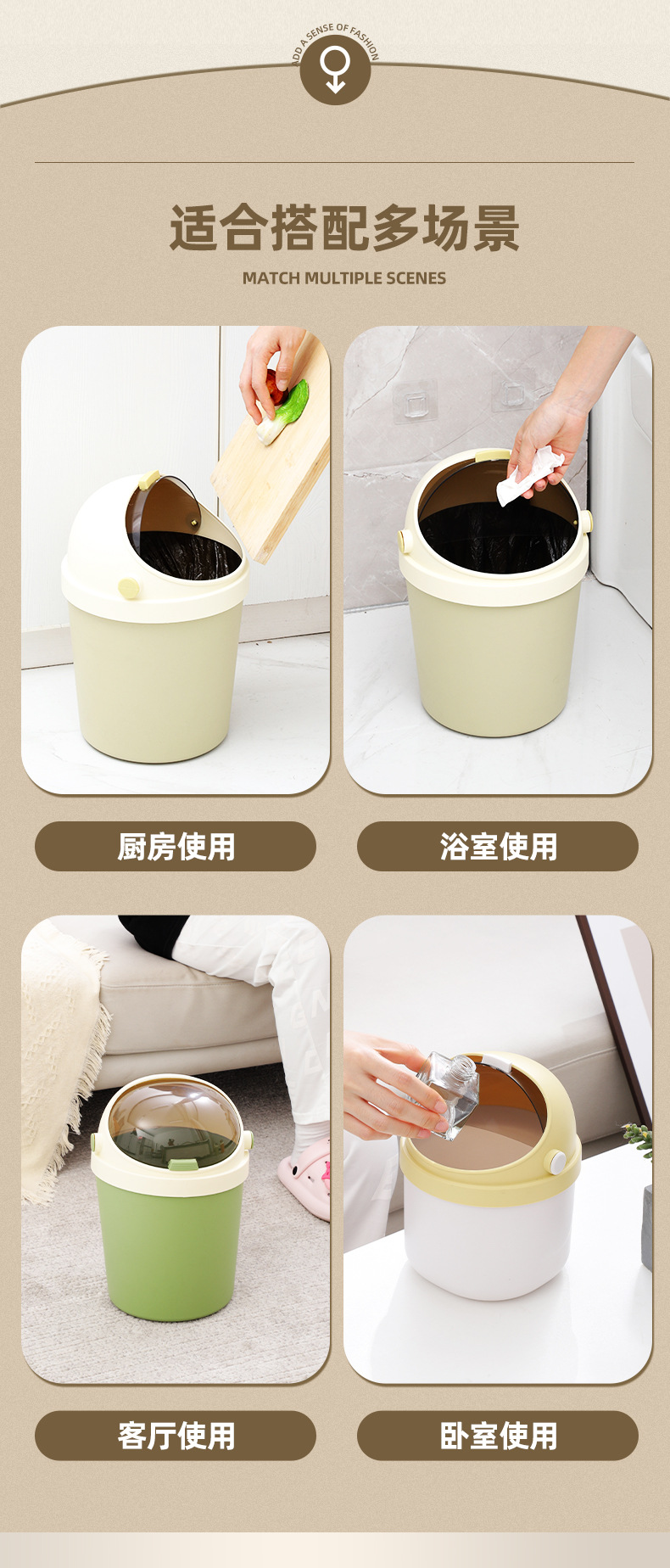 ADD A SENSE OF FASHION

适合搭配多场景

MATCH MULTIPLE SCENES

厨房使用

浴室使用

客厅使用

卧室使用