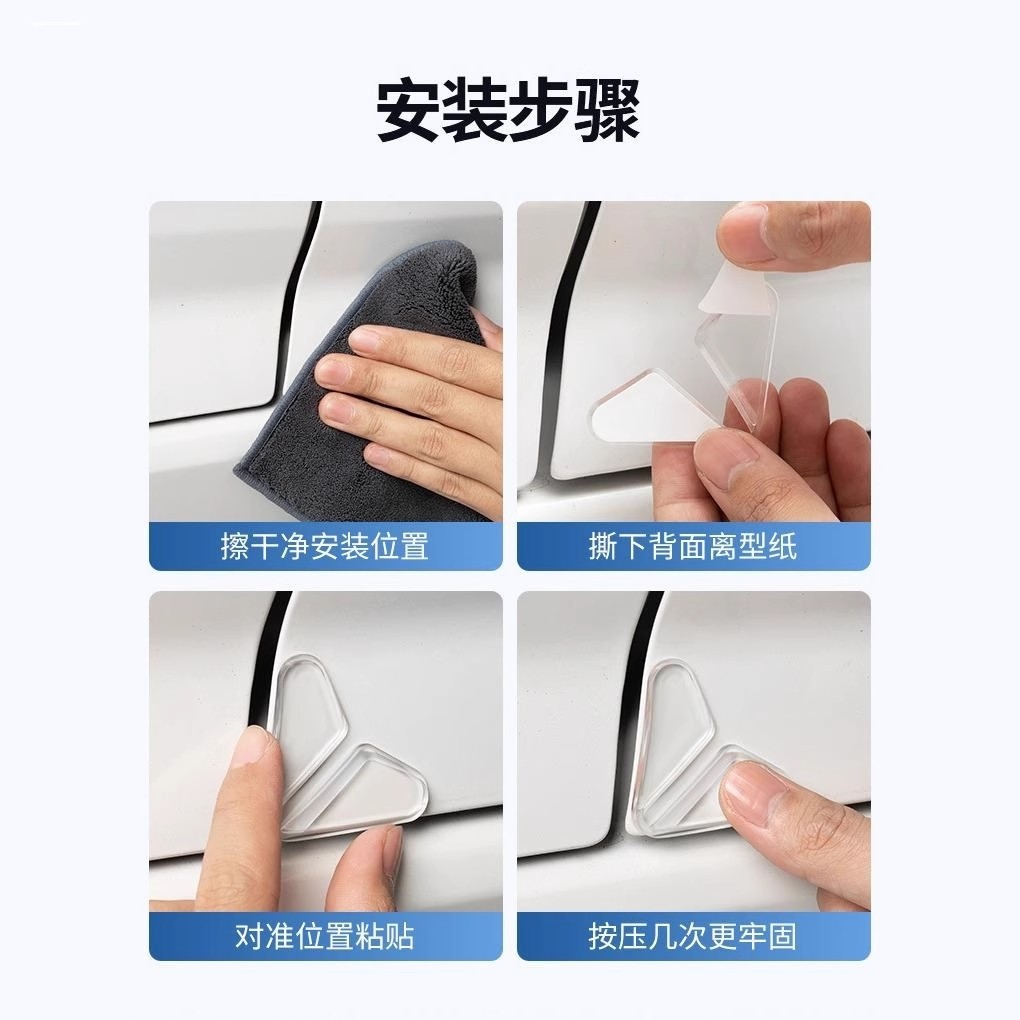 安装步骤

擦干净安装位置

撕下背面离型纸

对准位置粘贴

按压几次更牢固