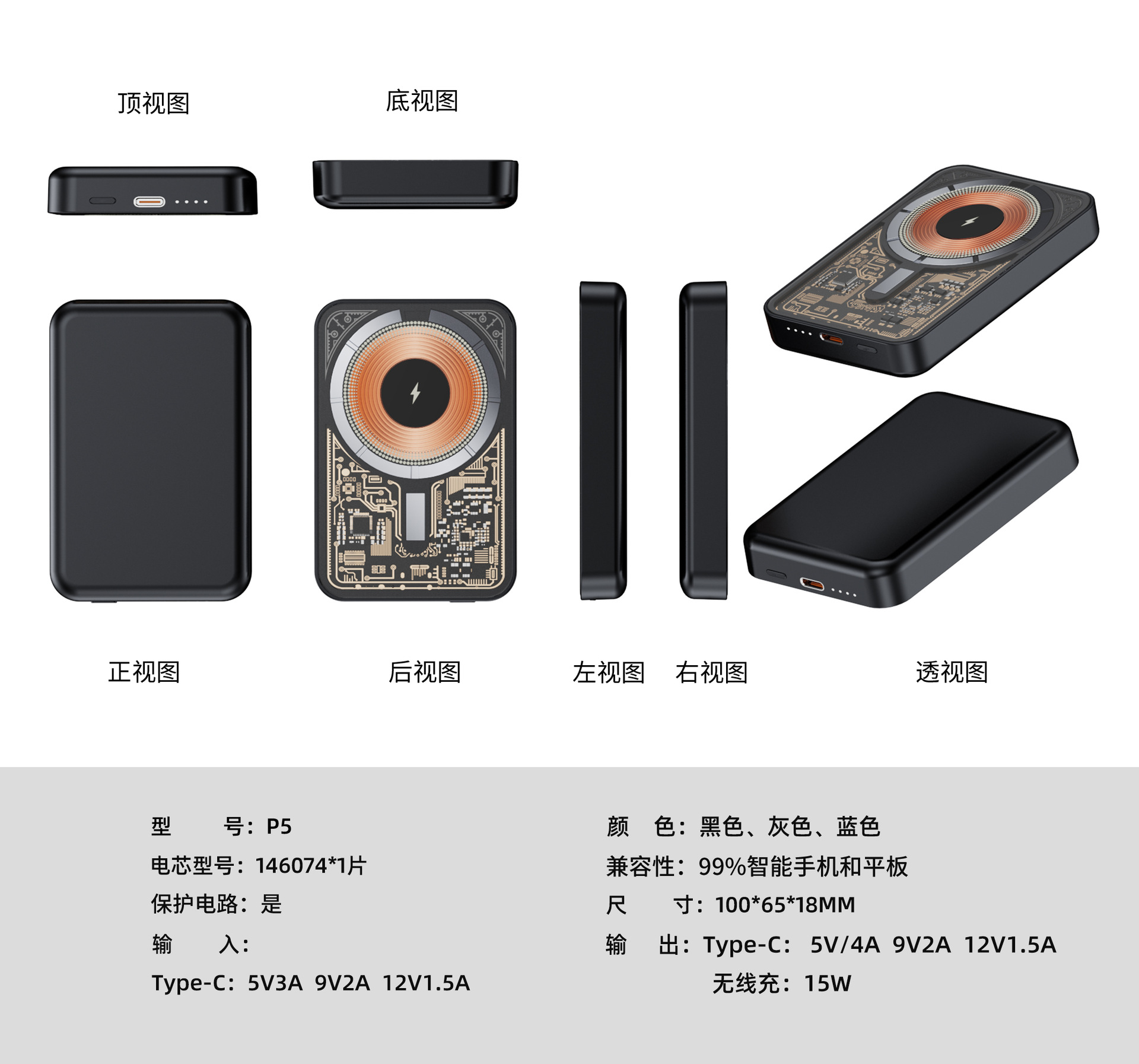 顶视图

底视图

正视图

后视图

左视图

右视图

透视图

型　　号：P5

电芯型号：146074*1片

保护电路：是

输　　入：

Type-C：5V3A 9V2A 12V1.5A

颜　色：黑色、灰色、蓝色

兼容性：99%智能手机和平板

尺　　寸：100*65*18MM

输　出：Type-C： 5V/4A 9V2A 12V1.5A

无线充：15W