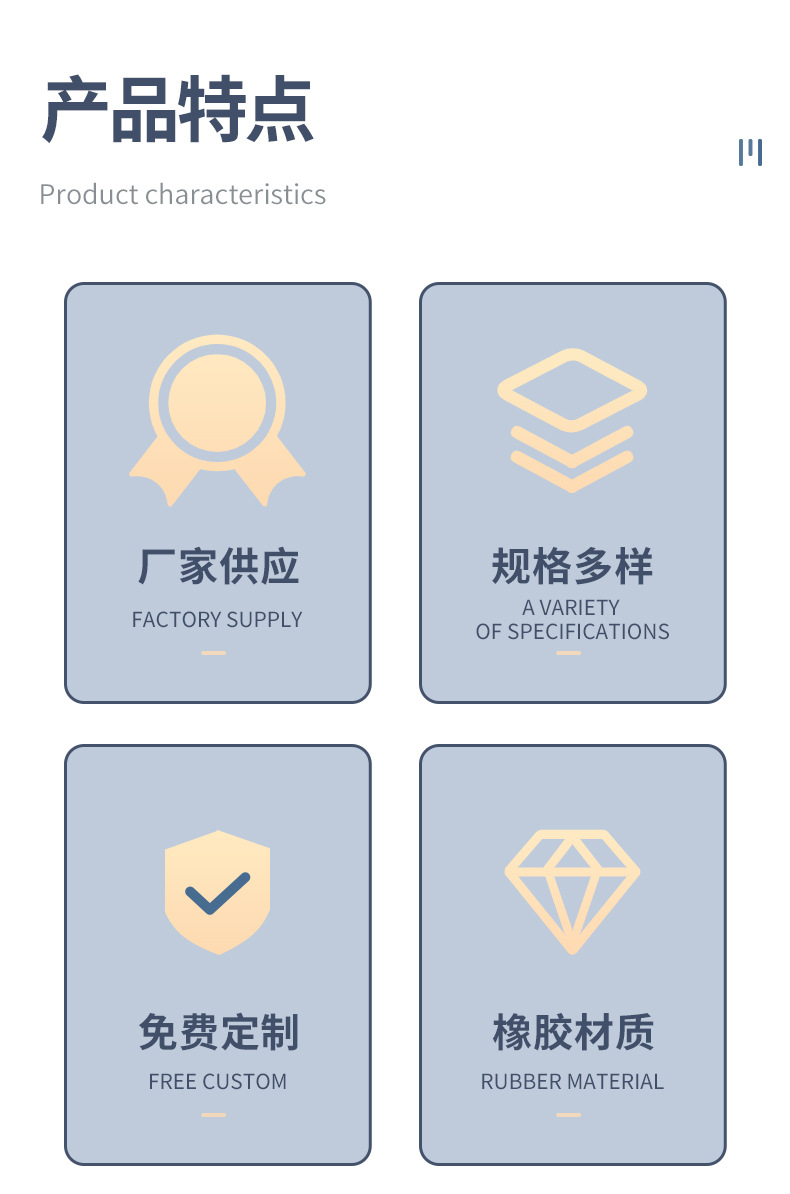 产品特点

Product characteristics

厂家供应

FACTORY SUPPLY

规格多样

A VARIETY OF SPECIFICATIONS

免费定制

FREE CUSTOM

橡胶材质

RUBBER MATERIAL