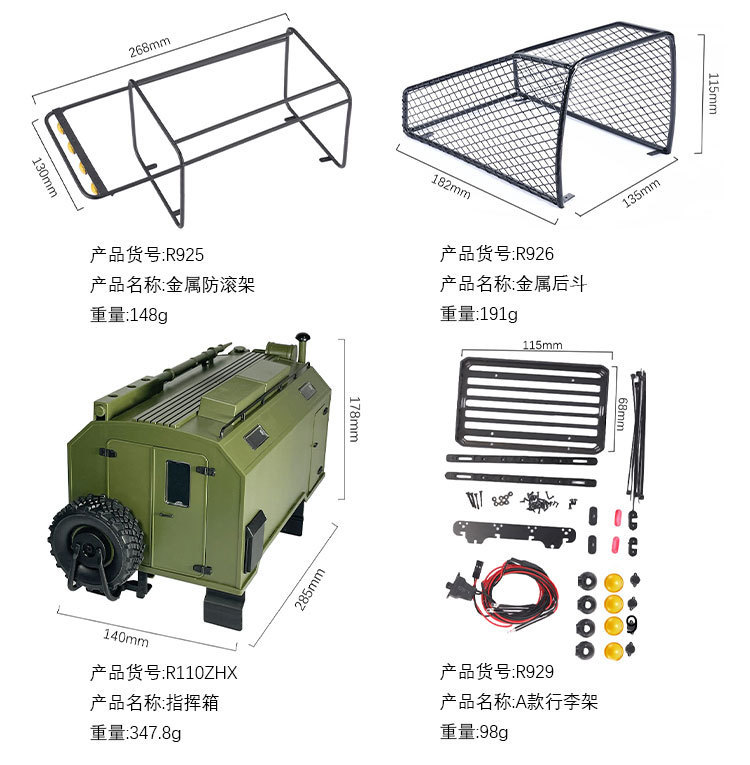 268mm
130mm

产品货号:R925
产品名称:金属防滚架
重量:148g

115mm
182mm
135mm

产品货号:R926
产品名称:金属后斗
重量:191g

178mm
285mm
140mm

产品货号:R110ZHX
产品名称:指挥箱
重量:347.8g

115mm
68mm

产品货号:R929
产品名称:A款行李架
重量:98g