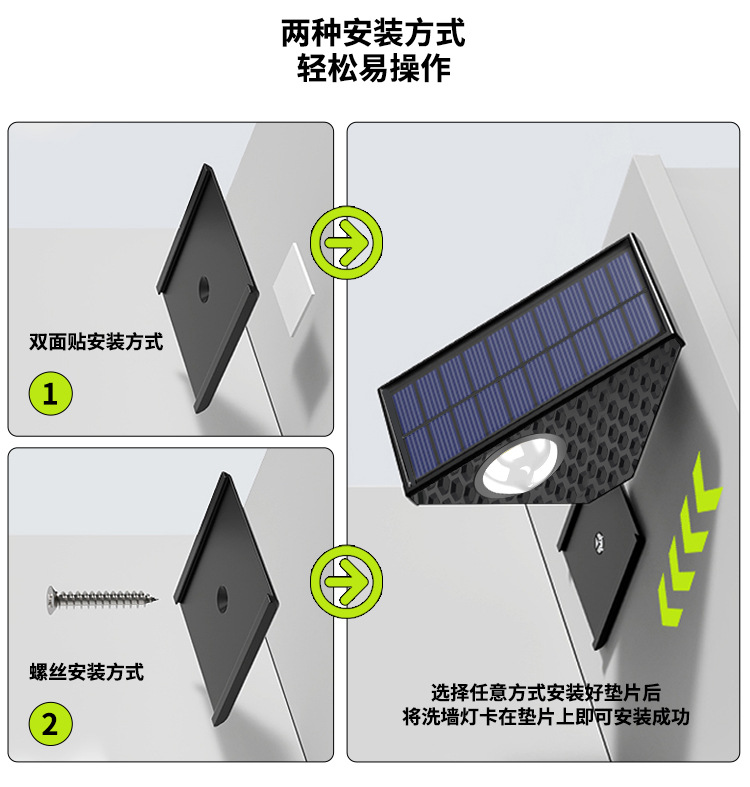 两种安装方式
轻松易操作

双面贴安装方式

1

螺丝安装方式

2

选择任意方式安装好垫片后
将洗墙灯卡在垫片上即可安装成功