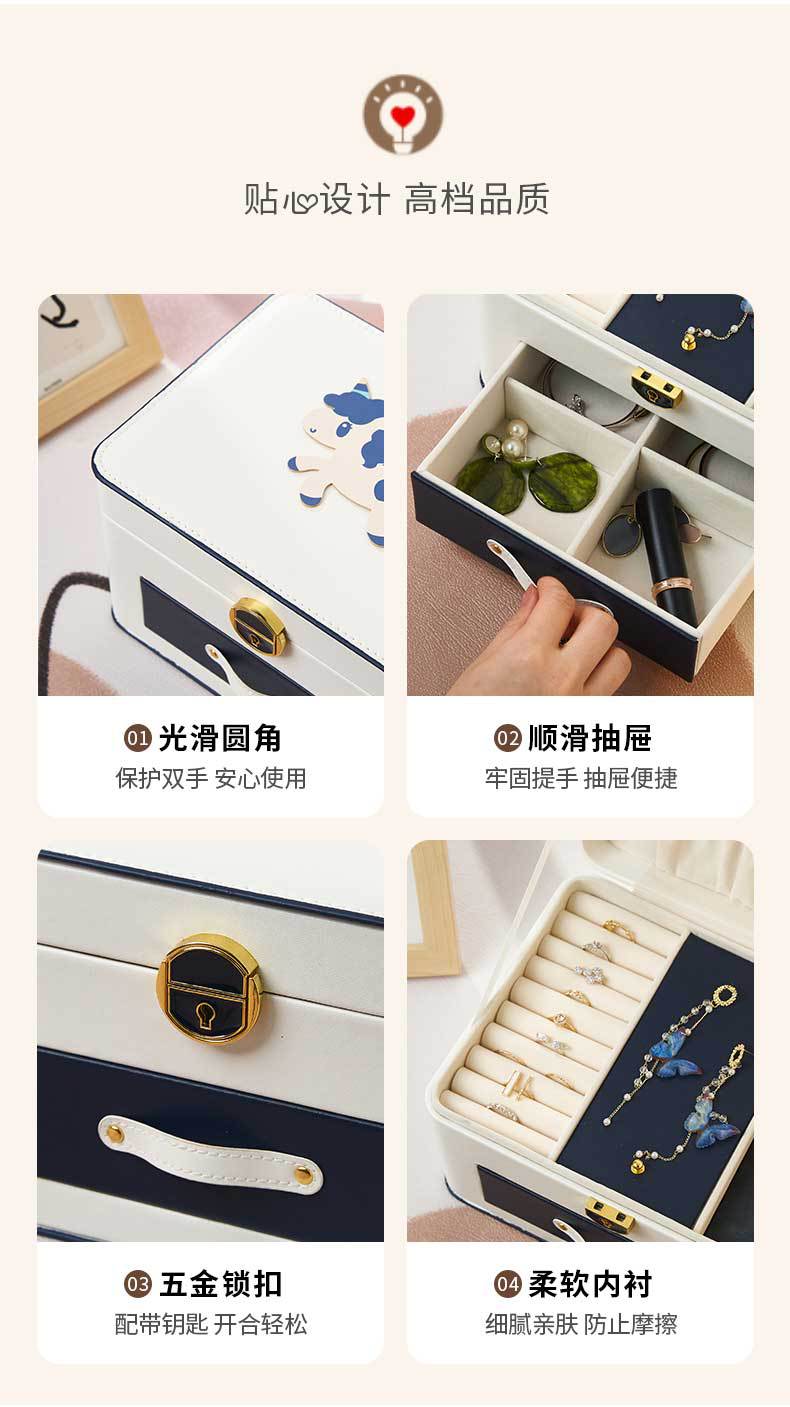 贴心设计 高档品质

01 光滑圆角
保护双手 安心使用

02 顺滑抽屉
牢固提手 抽屉便捷

03 五金锁扣
配带钥匙 开合轻松

04 柔软内衬
细腻亲肤 防止摩擦