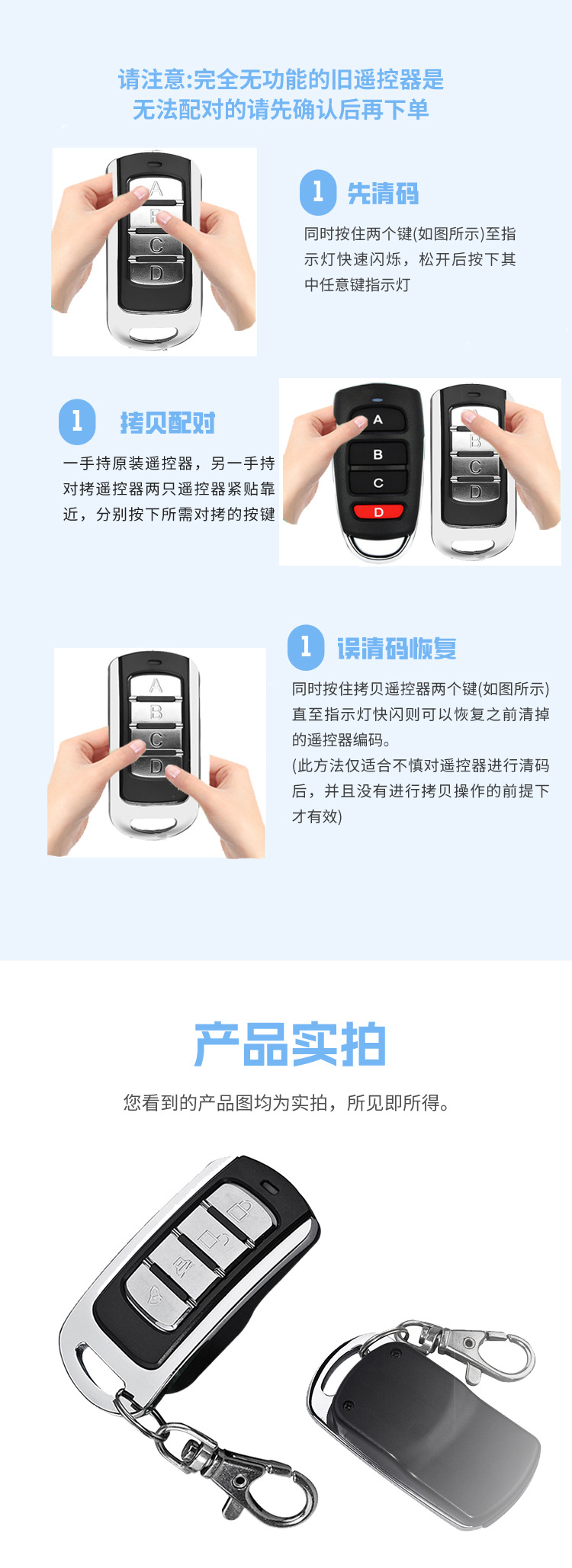 请注意:完全无功能的旧遥控器是无法配对的请先确认后再下单

A
B
C
D

1 先清码

同时按住两个键(如图所示)至指示灯快速闪烁，松开后按下其中任意键指示灯

1 拷贝配对

一手持原装遥控器，另一手持对拷遥控器两只遥控器紧贴靠近，分别按下所需对拷的按键

A
B
C
D

A
B
C
D

A
B
C
D

1 误清码恢复

同时按住拷贝遥控器两个键(如图所示)直至指示灯快闪则可以恢复之前清掉的遥控器编码。
(此方法仅适合不慎对遥控器进行清码后，并且没有进行拷贝操作的前提下才有效)

产品实拍

您看到的产品图均为实拍，所见即所得。