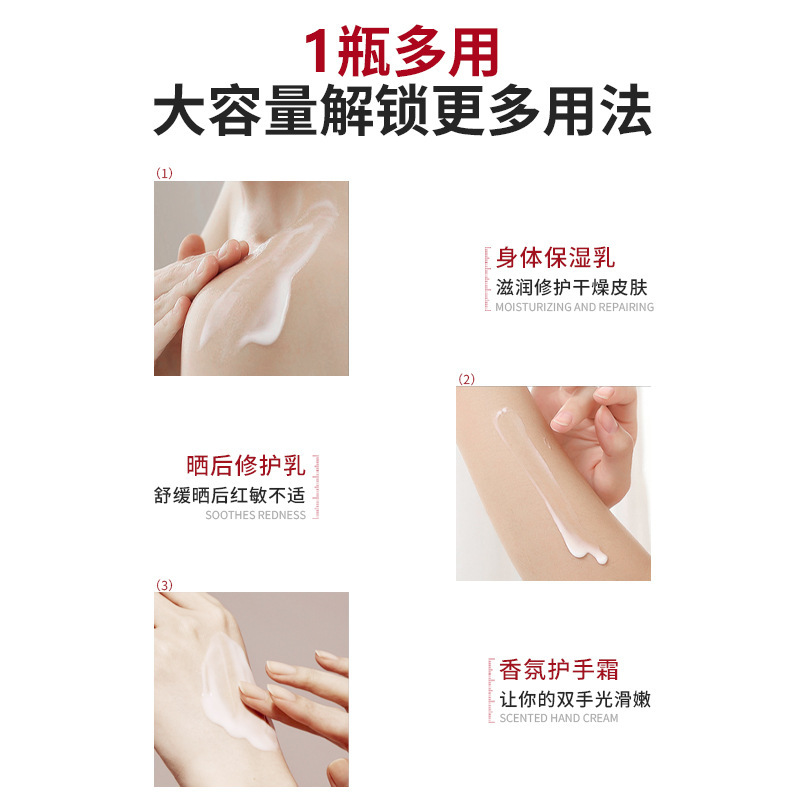 1瓶多用
大容量解锁更多用法

(1)

身体保湿乳
滋润修护干燥皮肤
MOISTURIZING AND REPAIRING

(2)

晒后修护乳
舒缓晒后红敏不适
SOOTHES REDNESS

(3)

香氛护手霜
让你的双手光滑嫩
SCENTED HAND CREAM