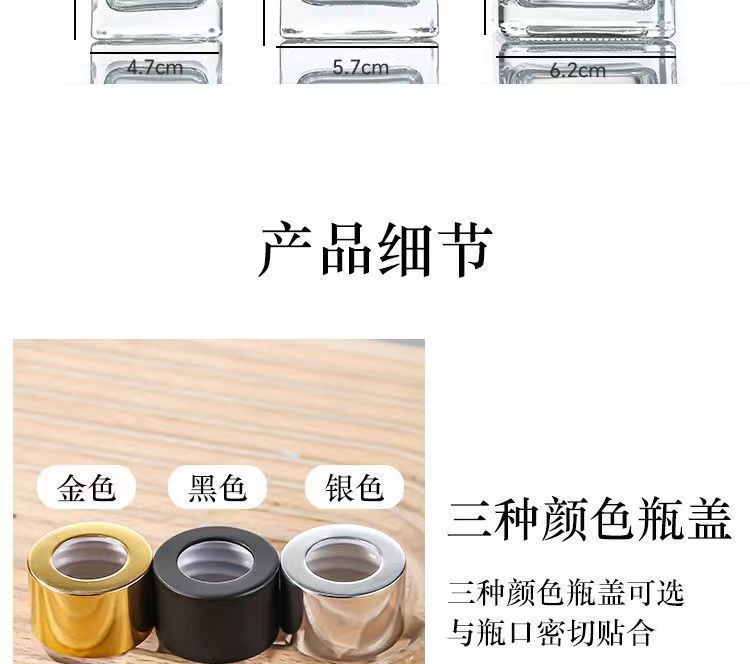 4.7cm
5.7cm
6.2cm

产品细节

金色
黑色
银色

三种颜色瓶盖

三种颜色瓶盖可选
与瓶口密切贴合