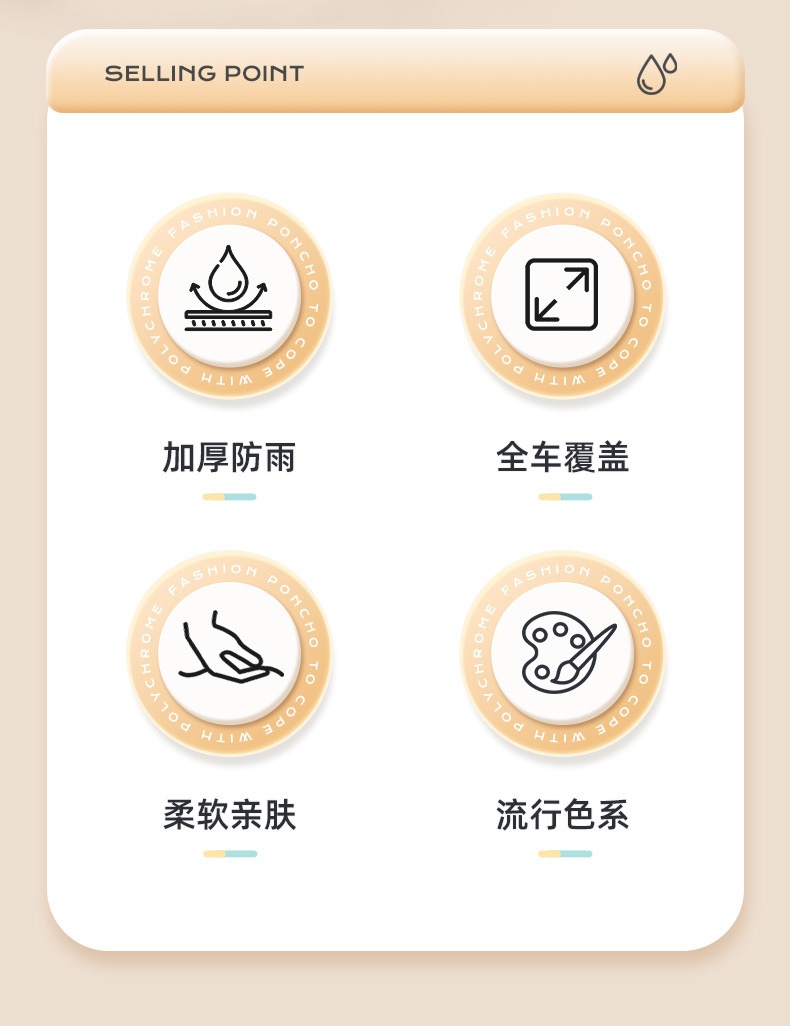 SELLING POINT

FASHION PONCHO TO COPE WITH POLYCHROME

加厚防雨

FASHION PONCHO TO COPE WITH POLYCHROME

全车覆盖

FASHION PONCHO TO COPE WITH POLYCHROME

柔软亲肤

FASHION PONCHO TO COPE WITH POLYCHROME

流行色系