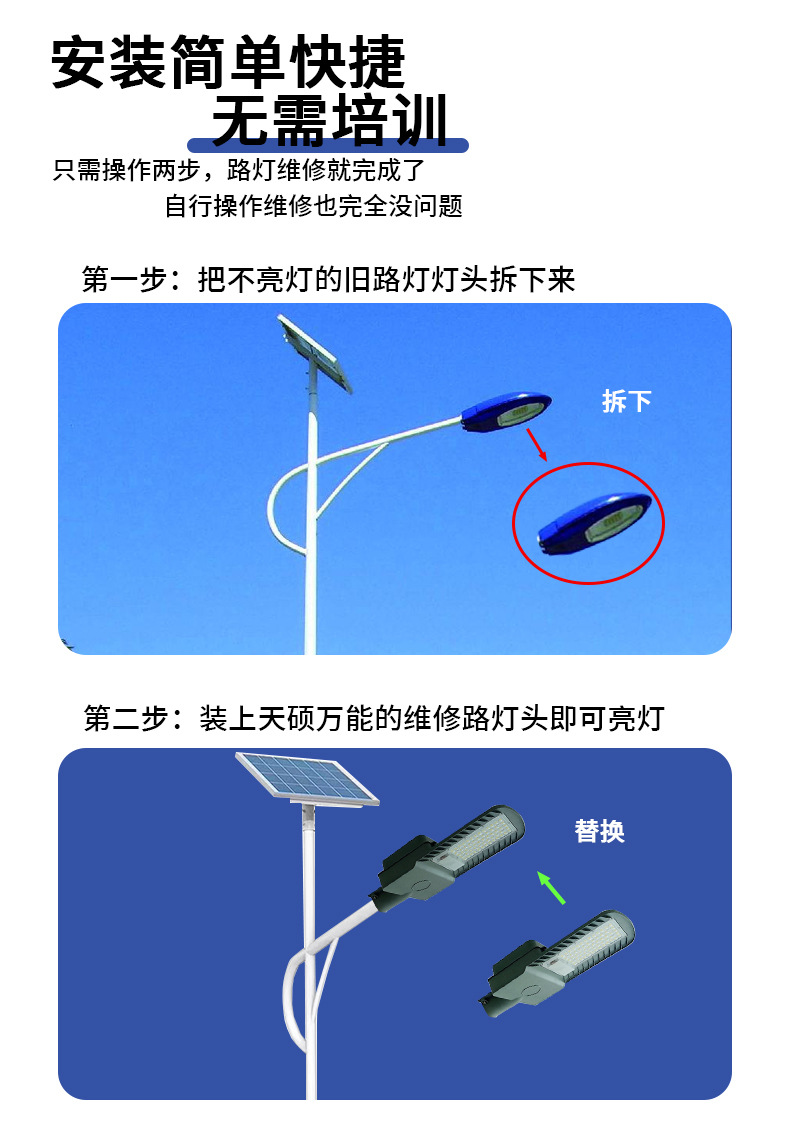 安装简单快捷
无需培训

只需操作两步，路灯维修就完成了
自行操作维修也完全没问题

第一步：把不亮灯的旧路灯灯头拆下来

拆下

第二步：装上天硕万能的维修路灯头即可亮灯

替换