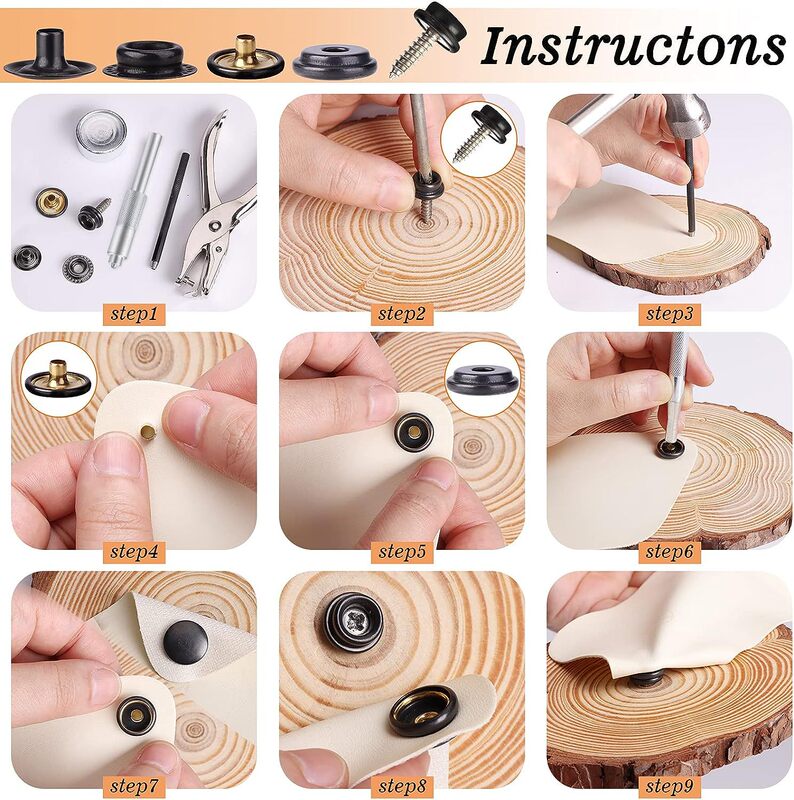 Instructons

step1

step2

step3

step4

step5

step6

step7

step8

step9