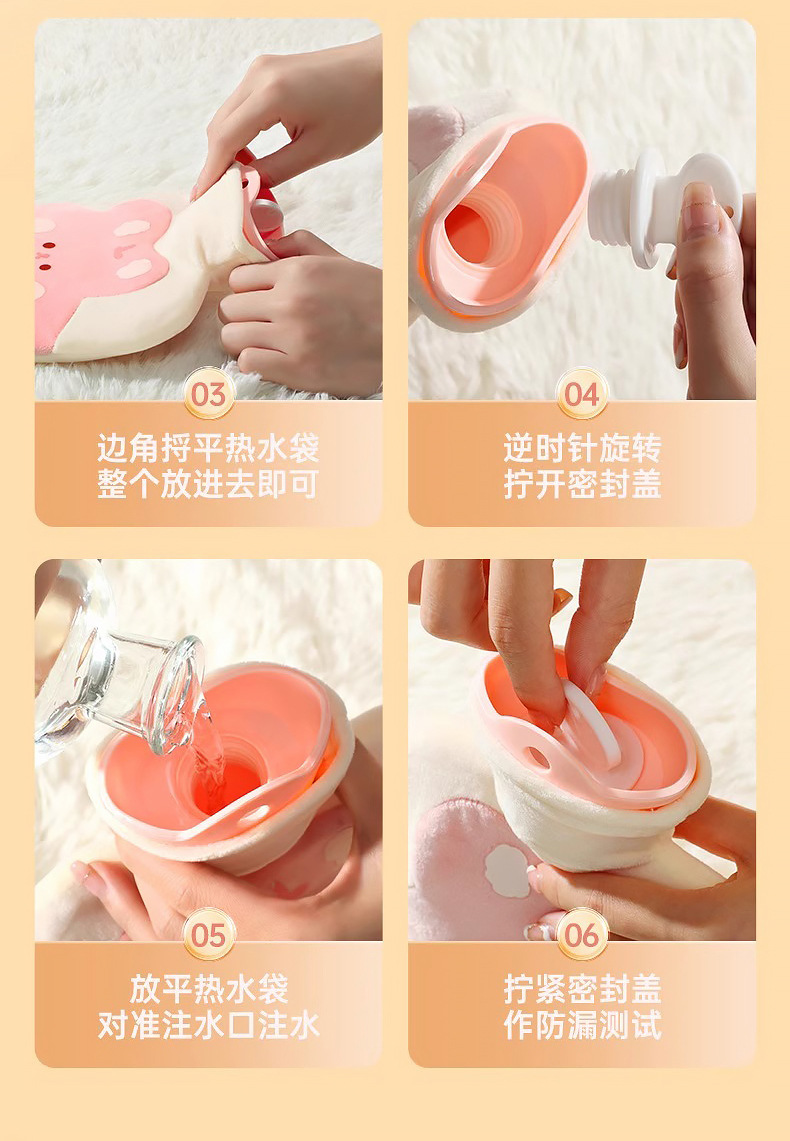 03
边角捋平热水袋
整个放进去即可

04
逆时针旋转
拧开密封盖

05
放平热水袋
对准注水口注水

06
拧紧密封盖
作防漏测试