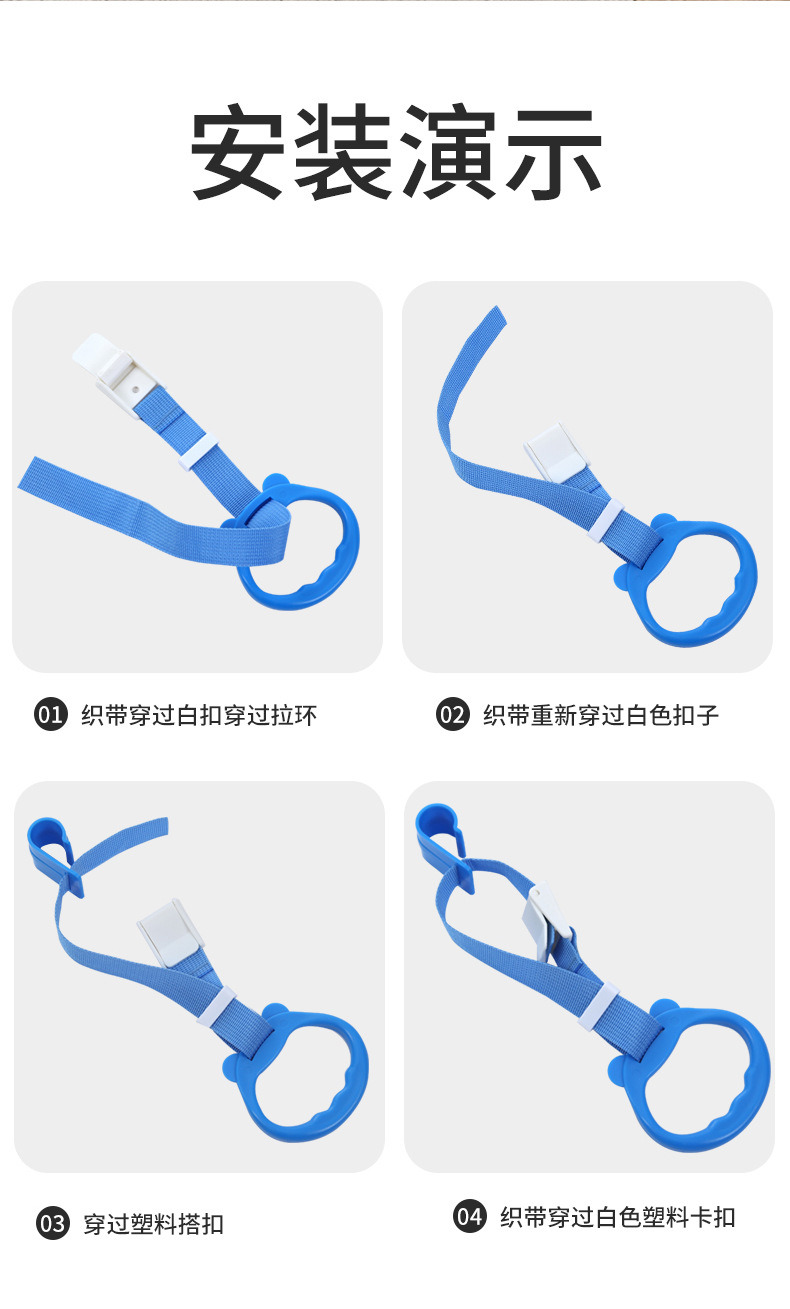 安装演示

01 织带穿过白扣穿过拉环

02 织带重新穿过白色扣子

03 穿过塑料搭扣

04 织带穿过白色塑料卡扣