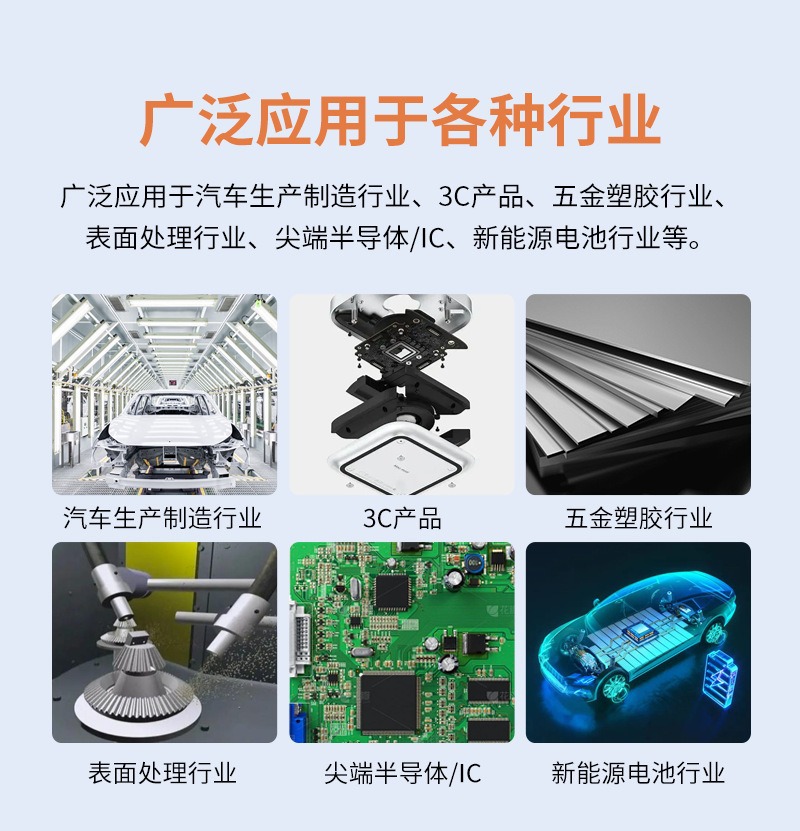 广泛应用于各种行业

广泛应用于汽车生产制造行业、3C产品、五金塑胶行业、表面处理行业、尖端半导体/IC、新能源电池行业等。

汽车生产制造行业

3C产品

五金塑胶行业

表面处理行业

尖端半导体/IC

新能源电池行业