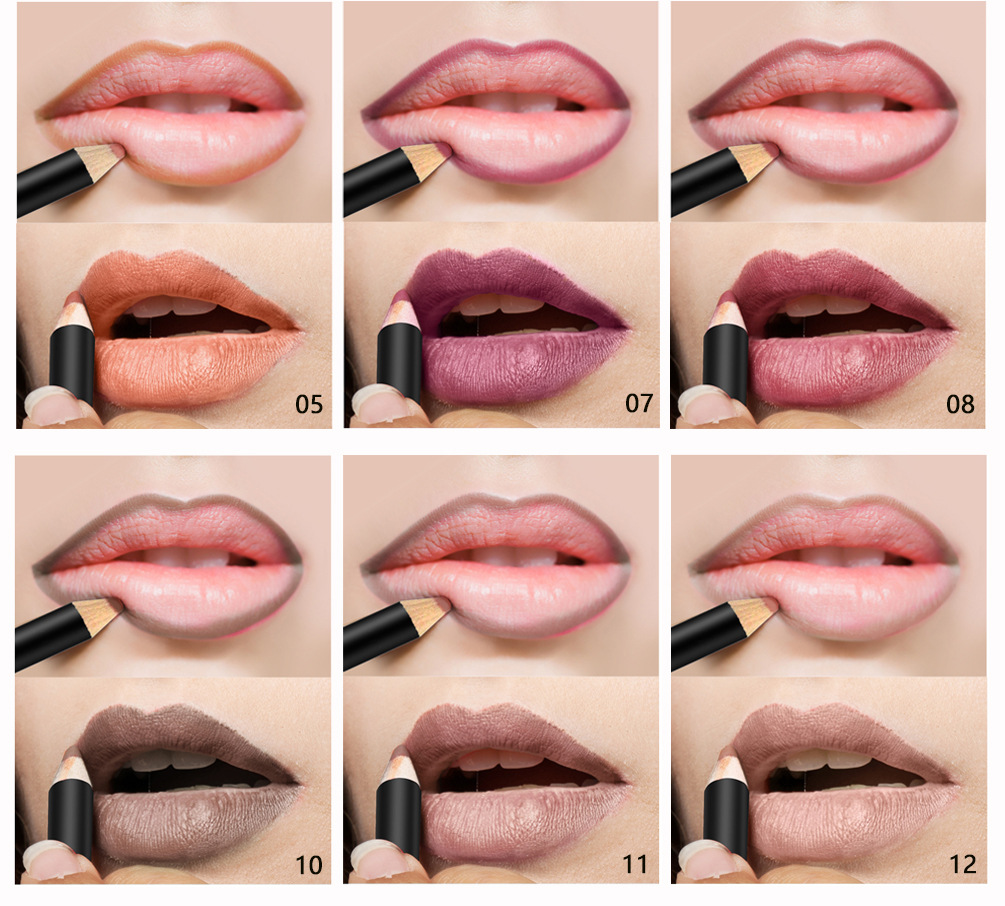 05

07

08

10

11

12