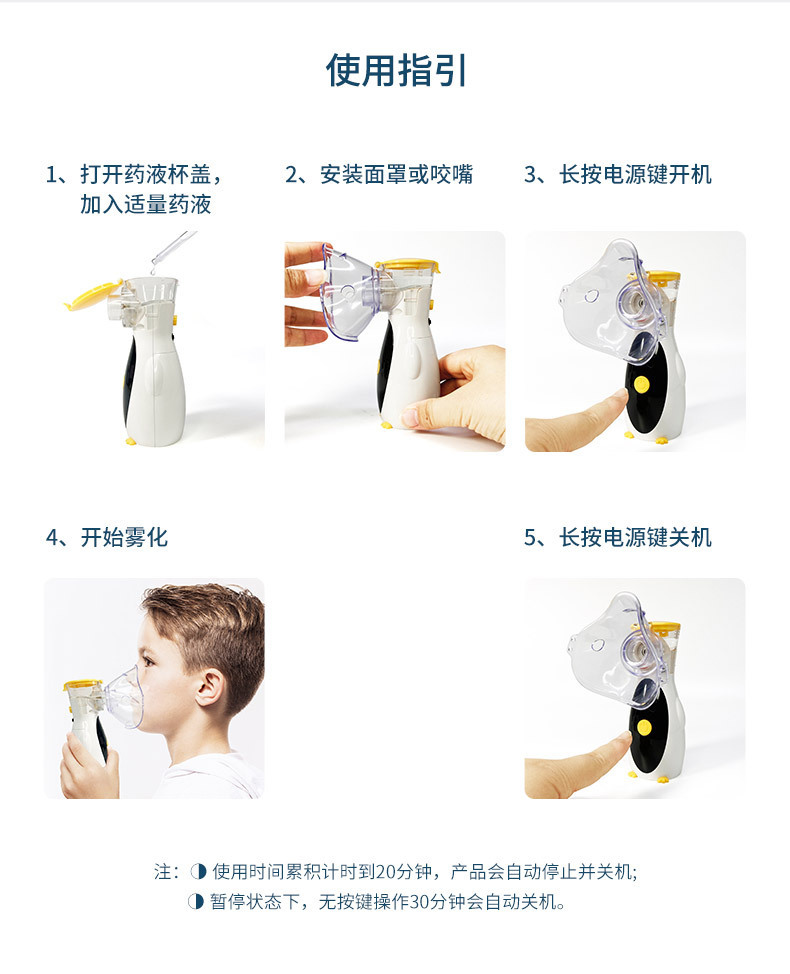 使用指引

1、打开药液杯盖，加入适量药液

2、安装面罩或咬嘴

3、长按电源键开机

4、开始雾化

5、长按电源键关机

注：◑ 使用时间累积计时到20分钟，产品会自动停止并关机;
◑ 暂停状态下，无按键操作30分钟会自动关机。