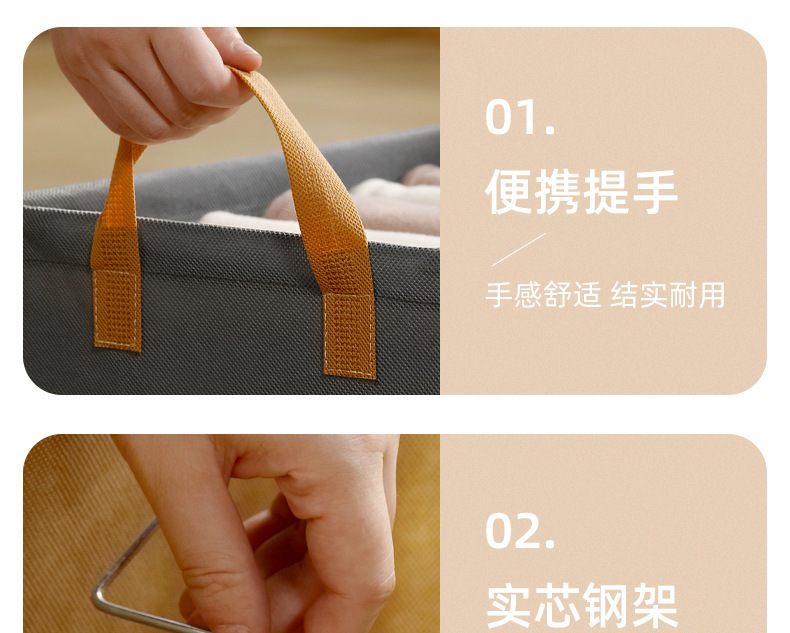 01.
便携提手

手感舒适 结实耐用

02.
实芯钢架