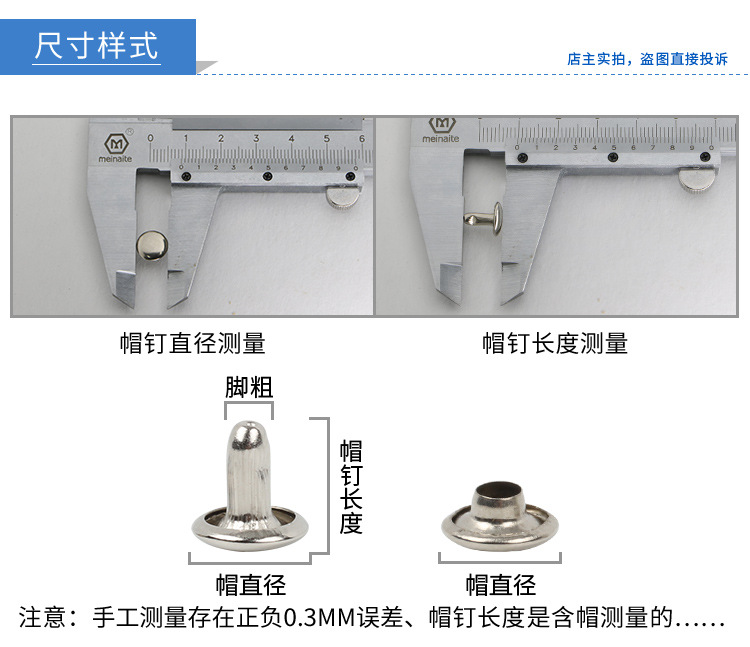 尺寸样式

店主实拍，盗图直接投诉

meinaite
0 1 2 3 4 5 6
0 1 2 3 4 5 6 7 8 9 0

meinaite
0 1 2 3 4 5 6 7 8 9 0

帽钉直径测量

帽钉长度测量

脚粗

帽钉长度

帽直径

帽直径

注意：手工测量存在正负0.3MM误差、帽钉长度是含帽测量的……