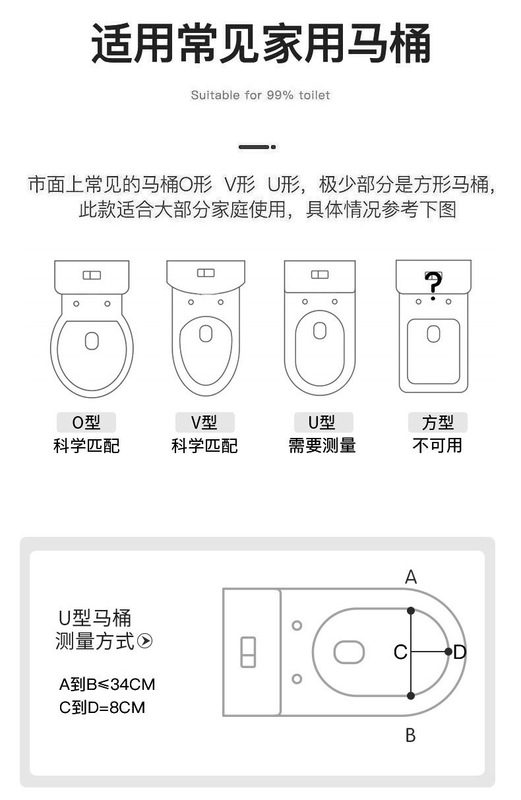 适用常见家用马桶

Suitable for 99% toilet

市面上常见的马桶O形 V形 U形，极少部分是方形马桶，此款适合大部分家庭使用，具体情况参考下图

?

O型
科学匹配

V型
科学匹配

U型
需要测量

方型
不可用

U型马桶
测量方式

A到B≤34CM
C到D=8CM

A
C
D
B