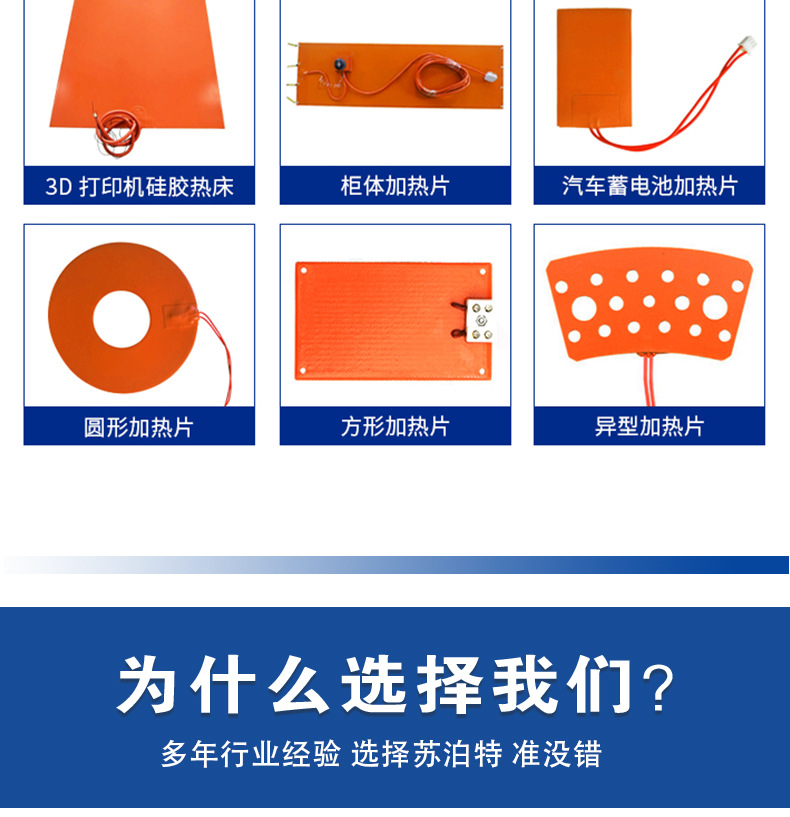 3D 打印机硅胶热床

柜体加热片

汽车蓄电池加热片

圆形加热片

方形加热片

异型加热片

为什么选择我们？

多年行业经验 选择苏泊特 准没错