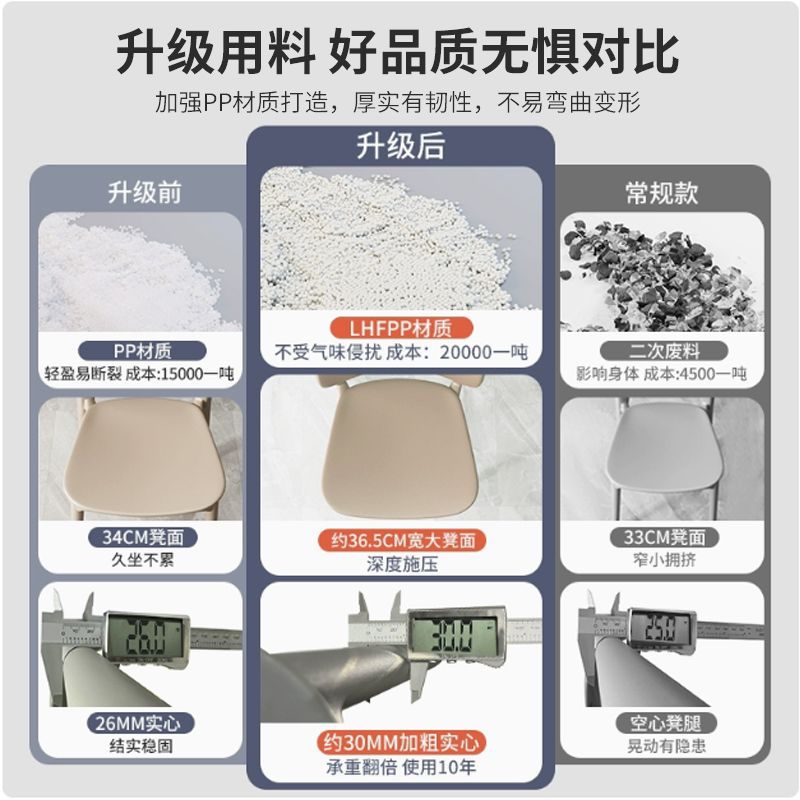 升级用料 好品质无惧对比

加强PP材质打造，厚实有韧性，不易弯曲变形

升级前

PP材质
轻盈易断裂 成本:15000一吨

34CM凳面
久坐不累

26.0

26MM实心
结实稳固

升级后

LHFPP材质
不受气味侵扰 成本：20000一吨

约36.5CM宽大凳面
深度施压

30.0

约30MM加粗实心
承重翻倍 使用10年

常规款

二次废料
影响身体 成本:4500一吨

33CM凳面
窄小拥挤

25.0

空心凳腿
晃动有隐患