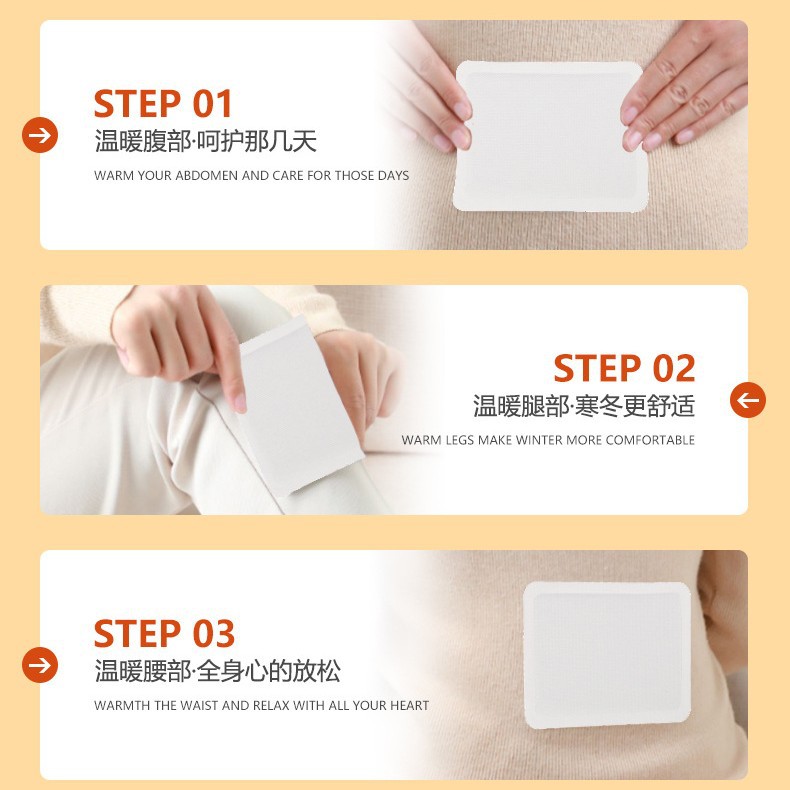 STEP 01
温暖腹部·呵护那几天
WARM YOUR ABDOMEN AND CARE FOR THOSE DAYS

STEP 02
温暖腿部·寒冬更舒适
WARM LEGS MAKE WINTER MORE COMFORTABLE

STEP 03
温暖腰部·全身心的放松
WARMTH THE WAIST AND RELAX WITH ALL YOUR HEART