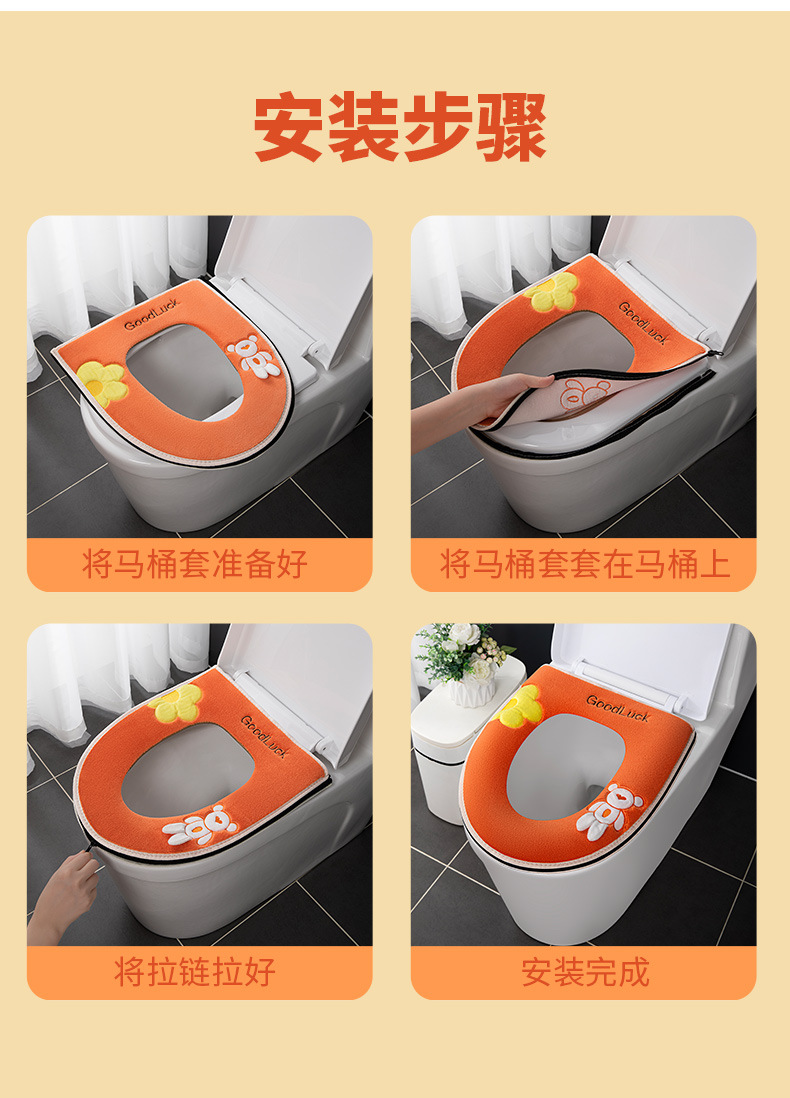 安装步骤

GoodLuck

将马桶套准备好

GoodLuck

将马桶套套在马桶上

GoodLuck

将拉链拉好

GoodLuck

安装完成