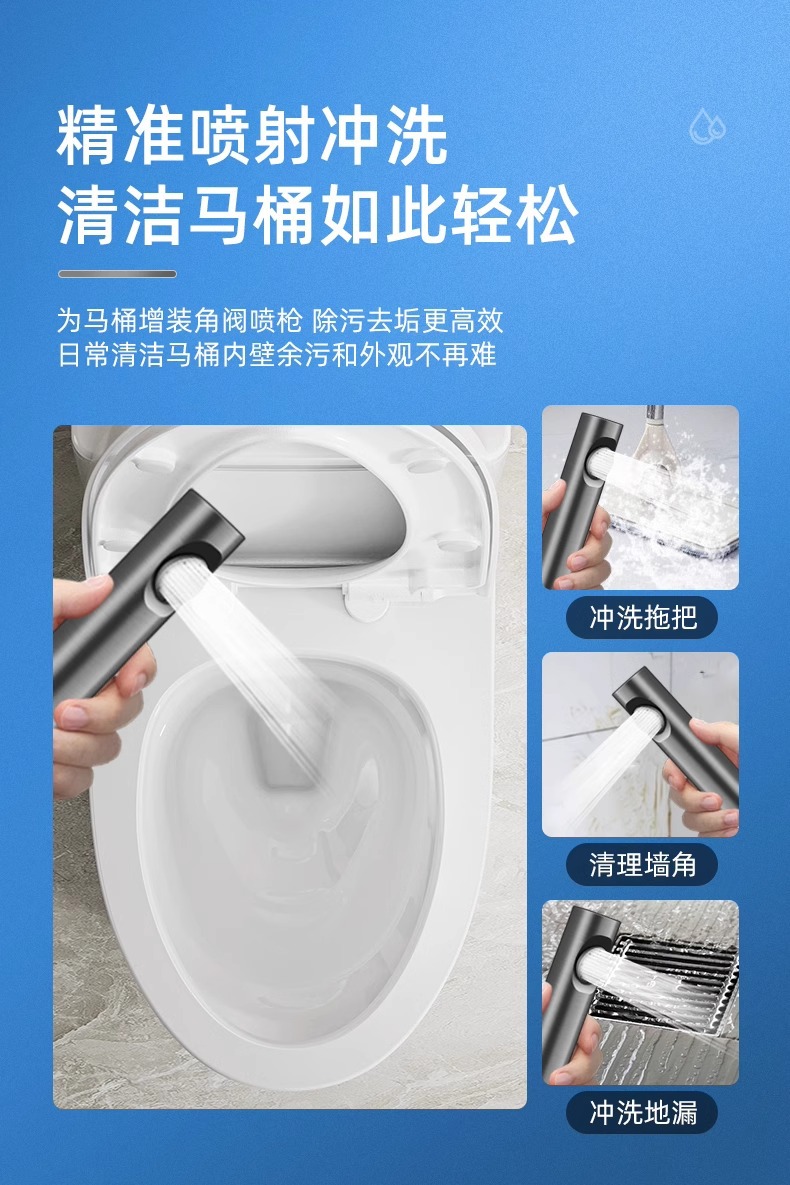 精准喷射冲洗
清洁马桶如此轻松

为马桶增装角阀喷枪 除污去垢更高效
日常清洁马桶内壁余污和外观不再难

冲洗拖把

清理墙角

冲洗地漏