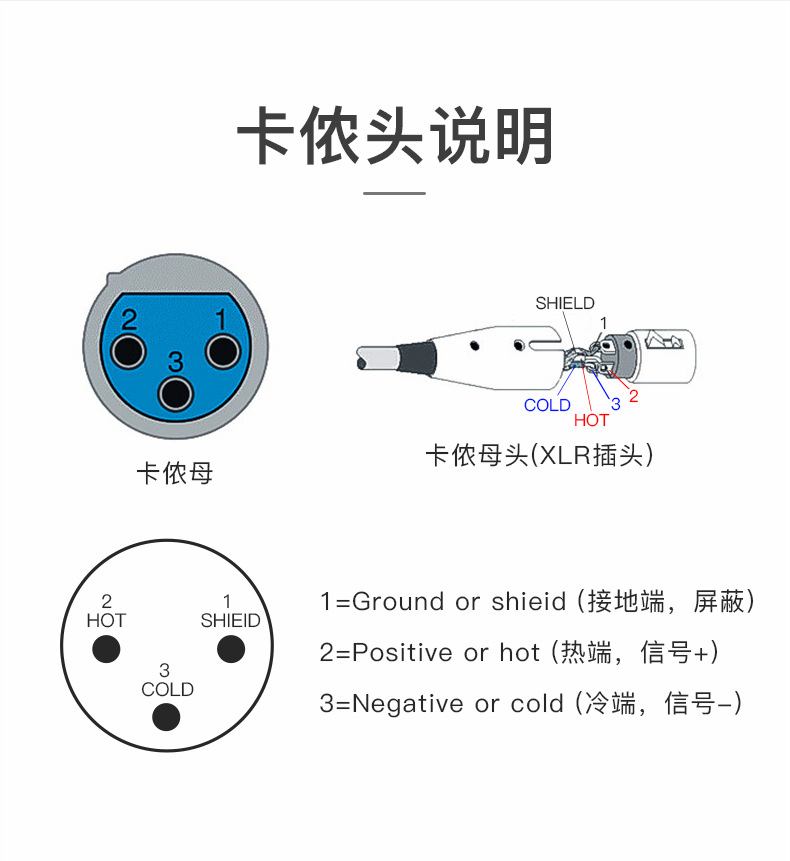 卡侬头说明

2
1
3

卡侬母

SHIELD
1
COLD
3
2
HOT

卡侬母头(XLR插头)

2
HOT
1
SHIEID
3
COLD

1=Ground or shieid (接地端，屏蔽)
2=Positive or hot (热端，信号+)
3=Negative or cold (冷端，信号-)