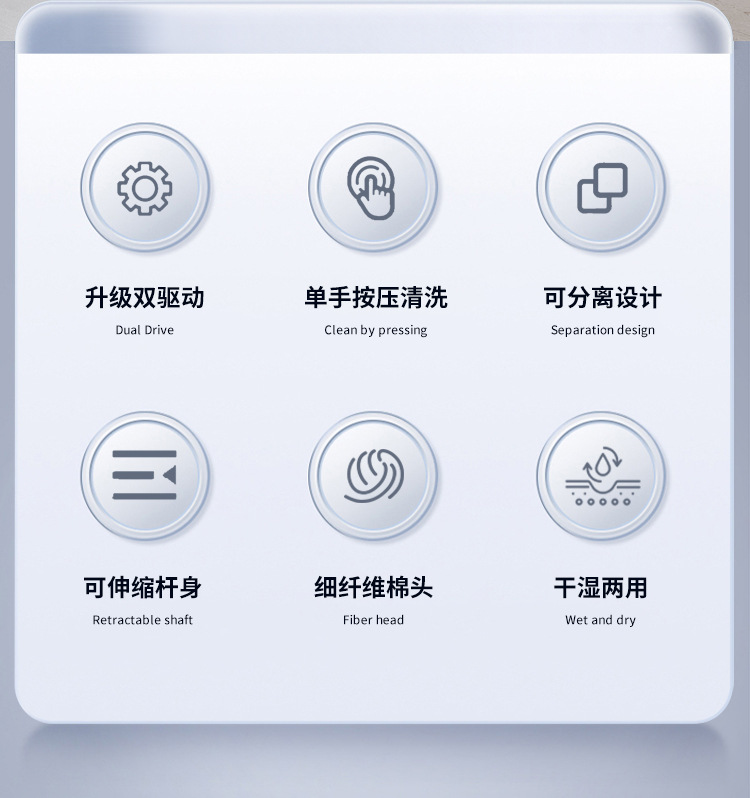 升级双驱动
Dual Drive

单手按压清洗
Clean by pressing

可分离设计
Separation design

可伸缩杆身
Retractable shaft

细纤维棉头
Fiber head

干湿两用
Wet and dry