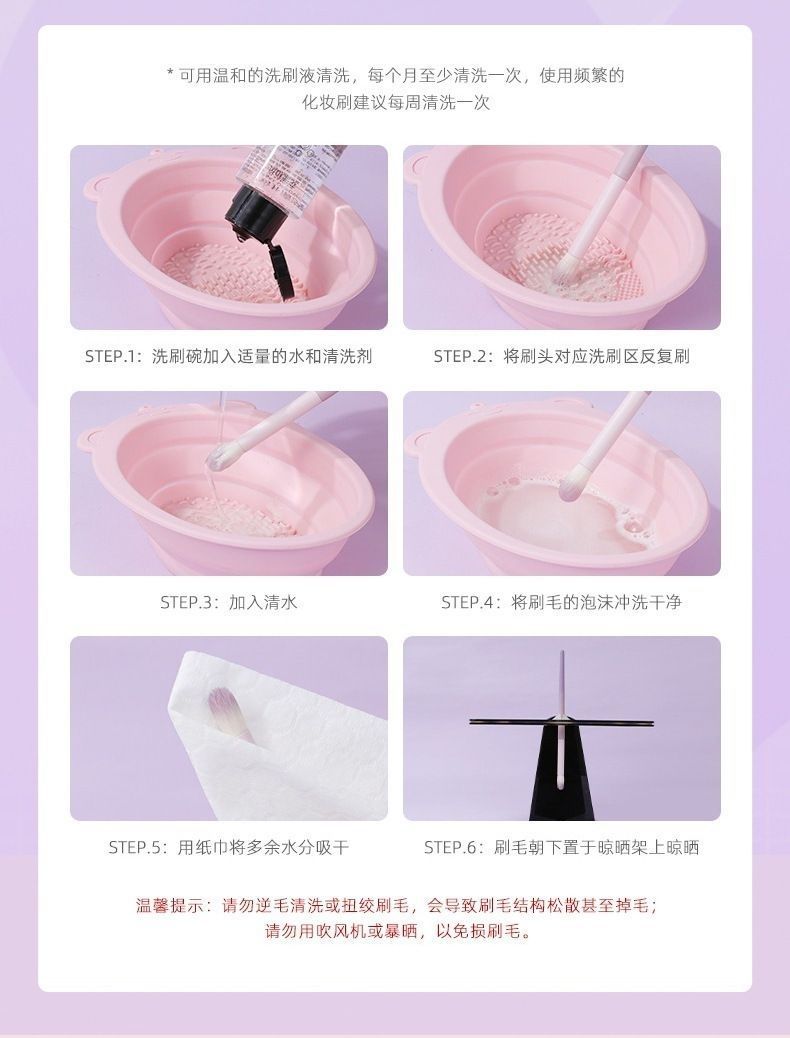 * 可用温和的洗刷液清洗，每个月至少清洗一次，使用频繁的化妆刷建议每周清洗一次

STEP.1：洗刷碗加入适量的水和清洗剂

STEP.2：将刷头对应洗刷区反复刷

STEP.3：加入清水

STEP.4：将刷毛的泡沫冲洗干净

STEP.5：用纸巾将多余水分吸干

STEP.6：刷毛朝下置于晾晒架上晾晒

温馨提示：请勿逆毛清洗或扭绞刷毛，会导致刷毛结构松散甚至掉毛；请勿用吹风机或暴晒，以免损刷毛。