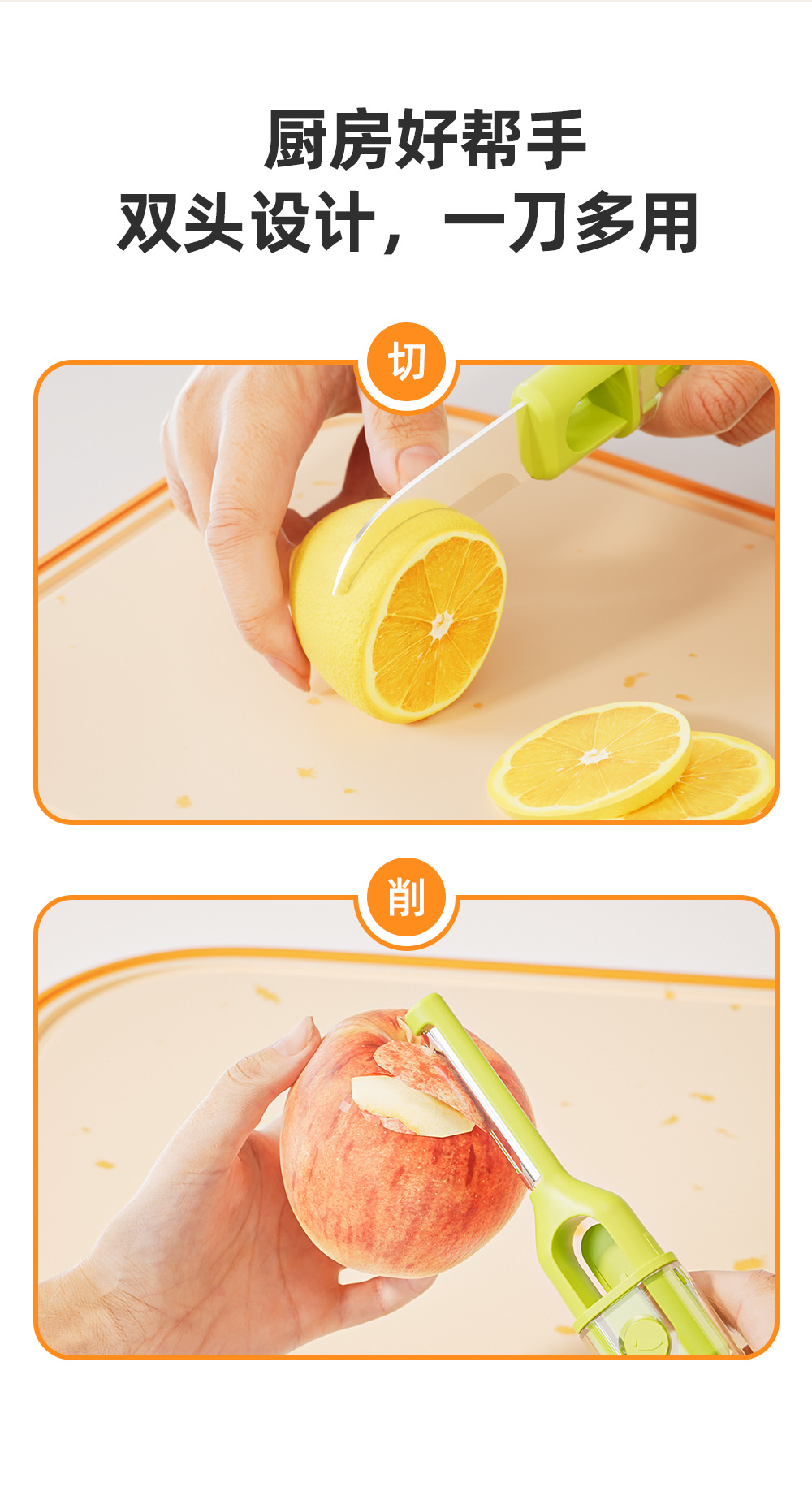 厨房好帮手
双头设计，一刀多用

切

削