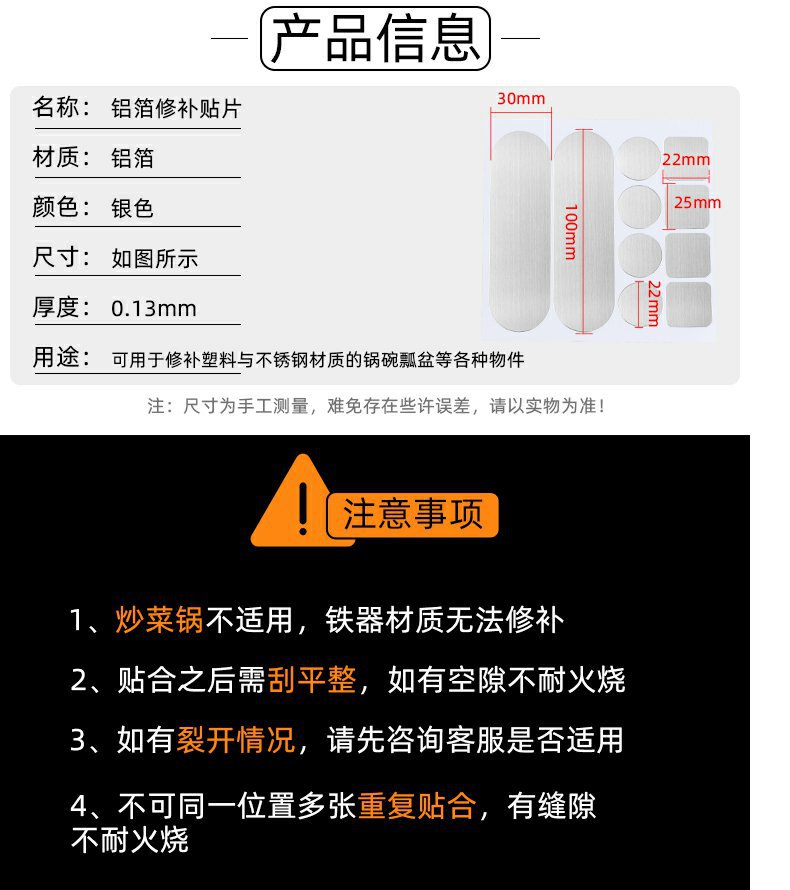 产品信息

名称：铝箔修补贴片
材质：铝箔
颜色：银色
尺寸：如图所示
厚度：0.13mm
用途：可用于修补塑料与不锈钢材质的锅碗瓢盆等各种物件

30mm
100mm
22mm
25mm
22mm

注：尺寸为手工测量，难免存在些许误差，请以实物为准！

注意事项

1、炒菜锅不适用，铁器材质无法修补

2、贴合之后需刮平整，如有空隙不耐火烧

3、如有裂开情况，请先咨询客服是否适用

4、不可同一位置多张重复贴合，有缝隙不耐火烧