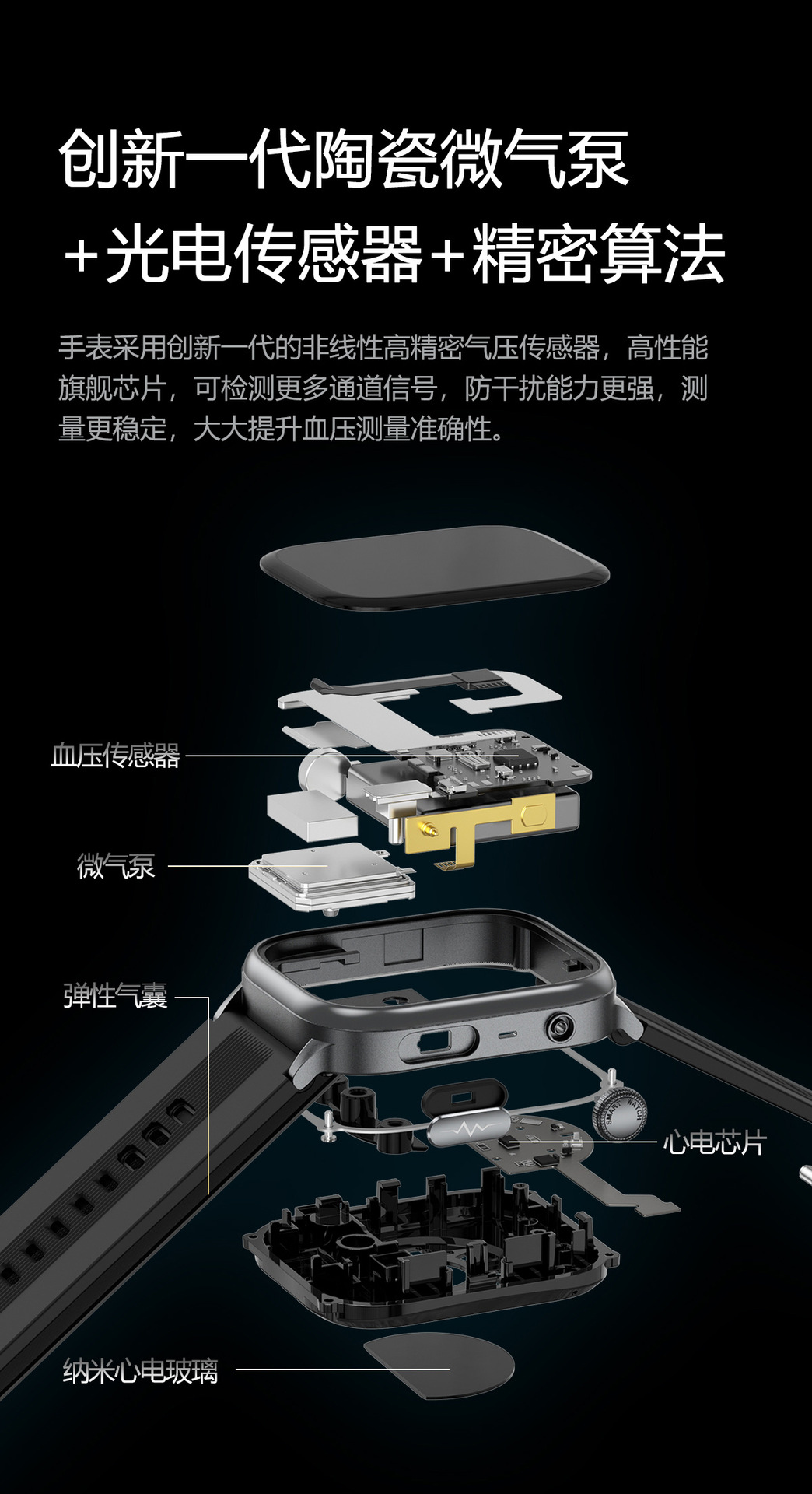 创新一代陶瓷微气泵
+光电传感器+精密算法

手表采用创新一代的非线性高精密气压传感器，高性能旗舰芯片，可检测更多通道信号，防干扰能力更强，测量更稳定，大大提升血压测量准确性。

血压传感器

微气泵

弹性气囊

SMART WATCH

心电芯片

纳米心电玻璃