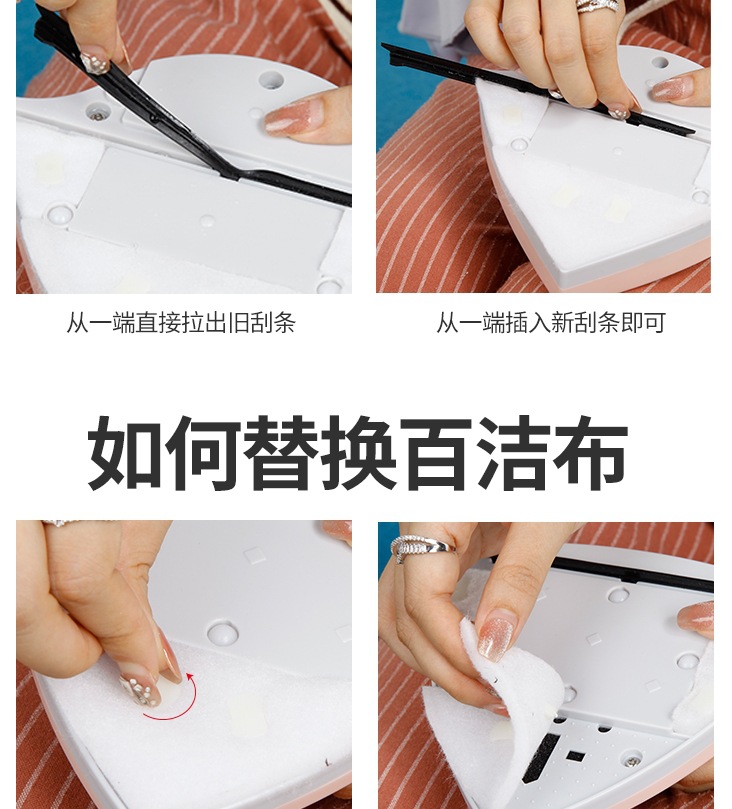 从一端直接拉出旧刮条

从一端插入新刮条即可

如何替换百洁布