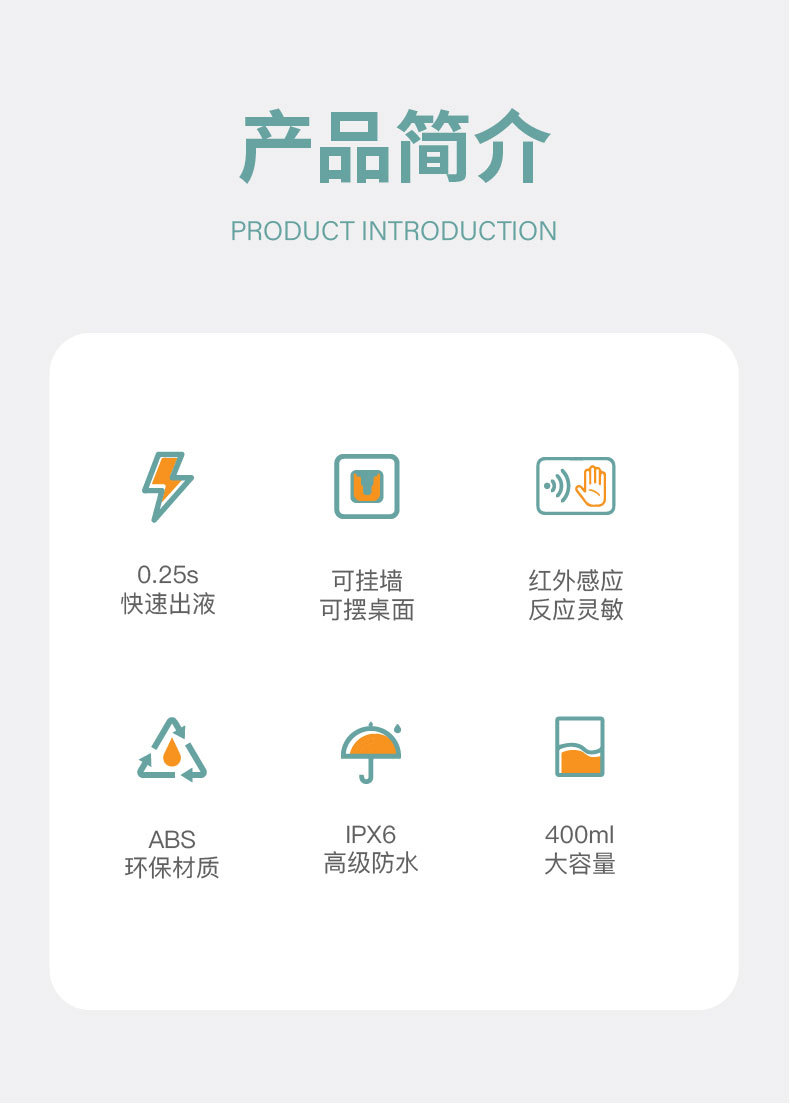 产品简介

PRODUCT INTRODUCTION

0.25s
快速出液

可挂墙
可摆桌面

红外感应
反应灵敏

ABS
环保材质

IPX6
高级防水

400ml
大容量