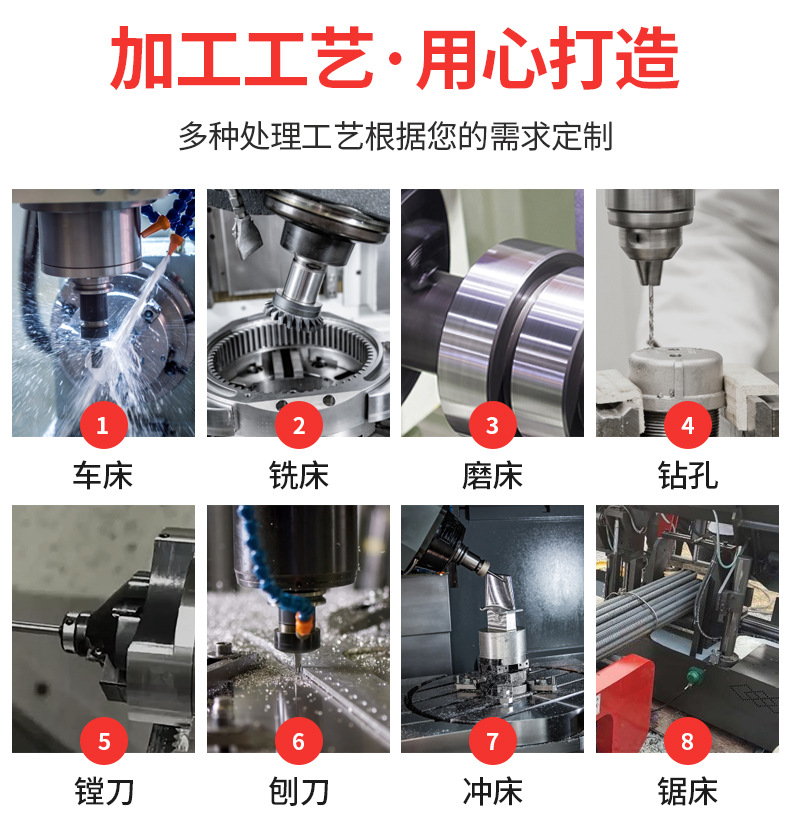 加工工艺·用心打造

多种处理工艺根据您的需求定制

1
车床

2
铣床

3
磨床

4
钻孔

5
镗刀

6
刨刀

7
冲床

8
锯床