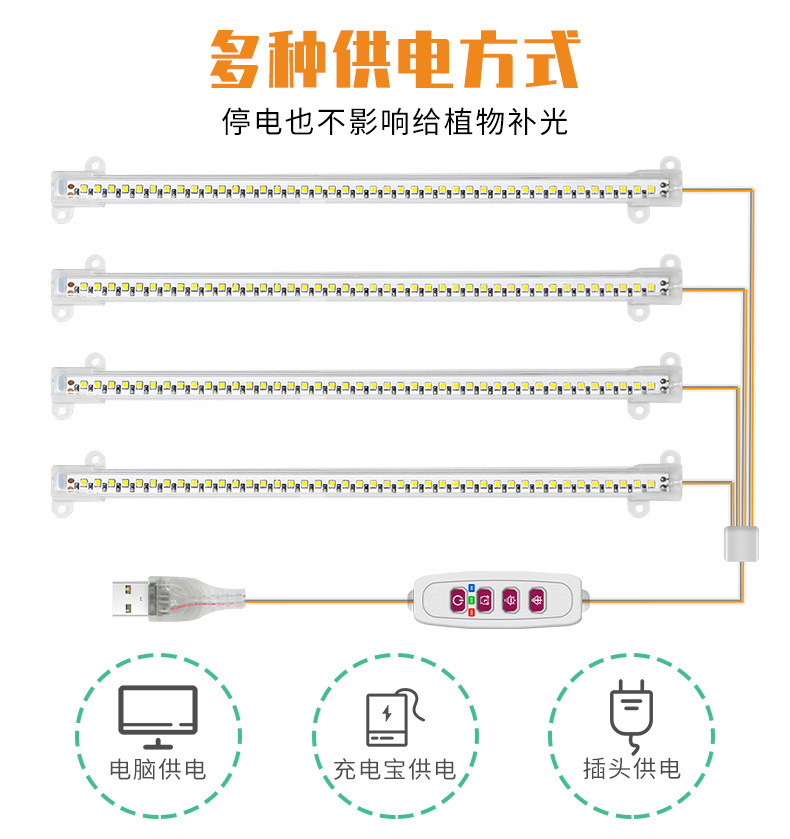 多种供电方式

停电也不影响给植物补光

电脑供电

充电宝供电

插头供电