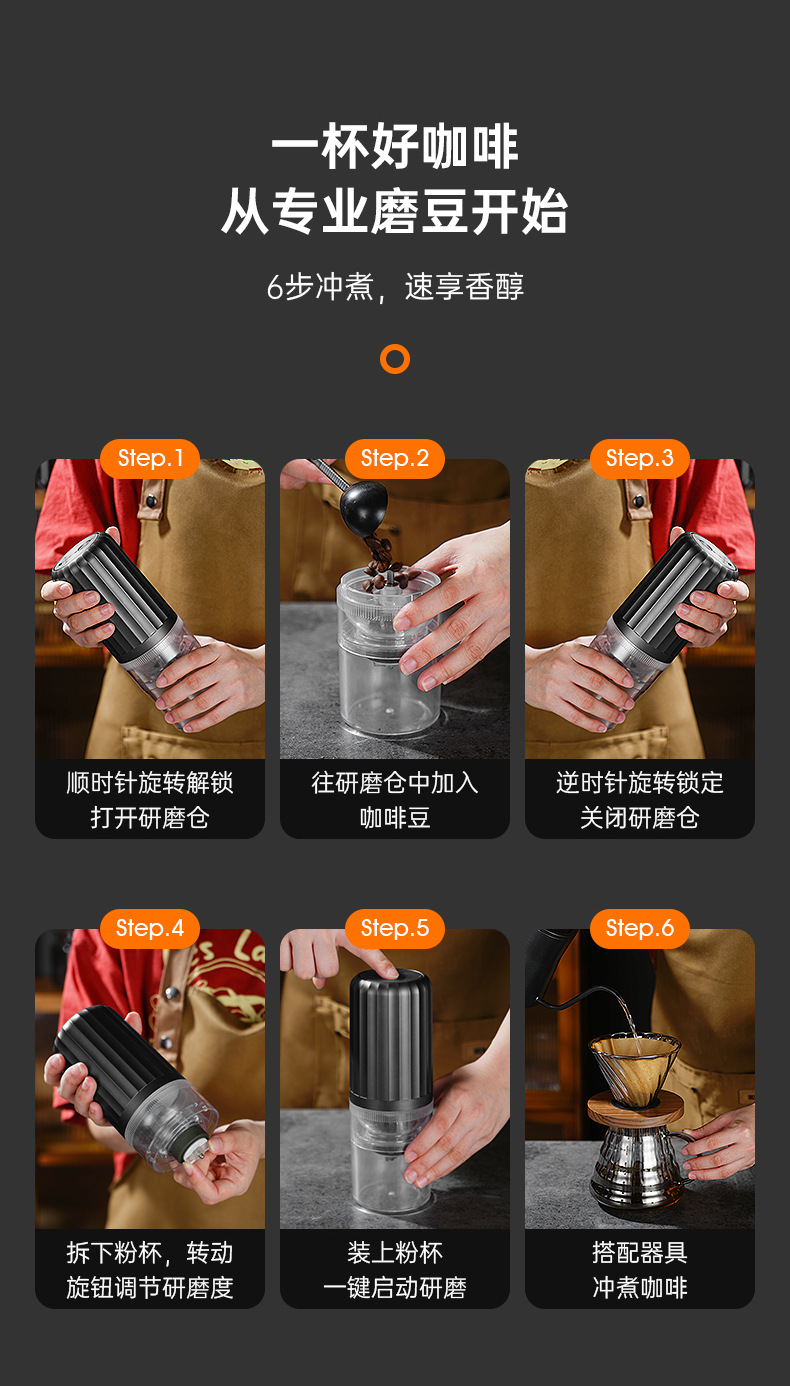 一杯好咖啡
从专业磨豆开始

6步冲煮，速享香醇

Step.1
顺时针旋转解锁
打开研磨仓

Step.2
往研磨仓中加入
咖啡豆

Step.3
逆时针旋转锁定
关闭研磨仓

Step.4
拆下粉杯，转动
旋钮调节研磨度

Step.5
装上粉杯
一键启动研磨

Step.6
搭配器具
冲煮咖啡