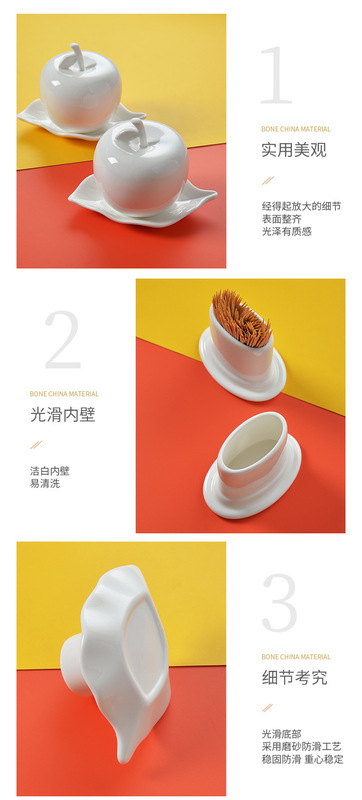 1

BONE CHINA MATERIAL

实用美观

经得起放大的细节
表面整齐
光泽有质感

2

BONE CHINA MATERIAL

光滑内壁

洁白内壁
易清洗

3

BONE CHINA MATERIAL

细节考究

光滑底部
采用磨砂防滑工艺
稳固防滑 重心稳定