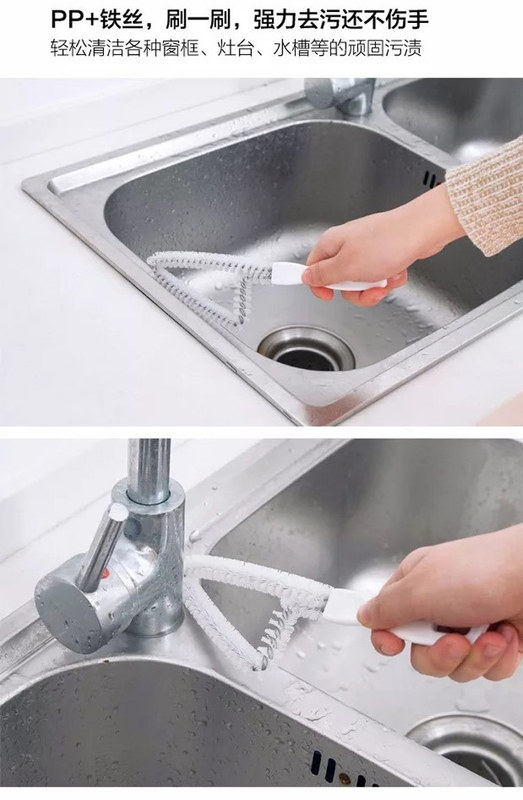 PP+铁丝，刷一刷，强力去污还不伤手

轻松清洁各种窗框、灶台、水槽等的顽固污渍