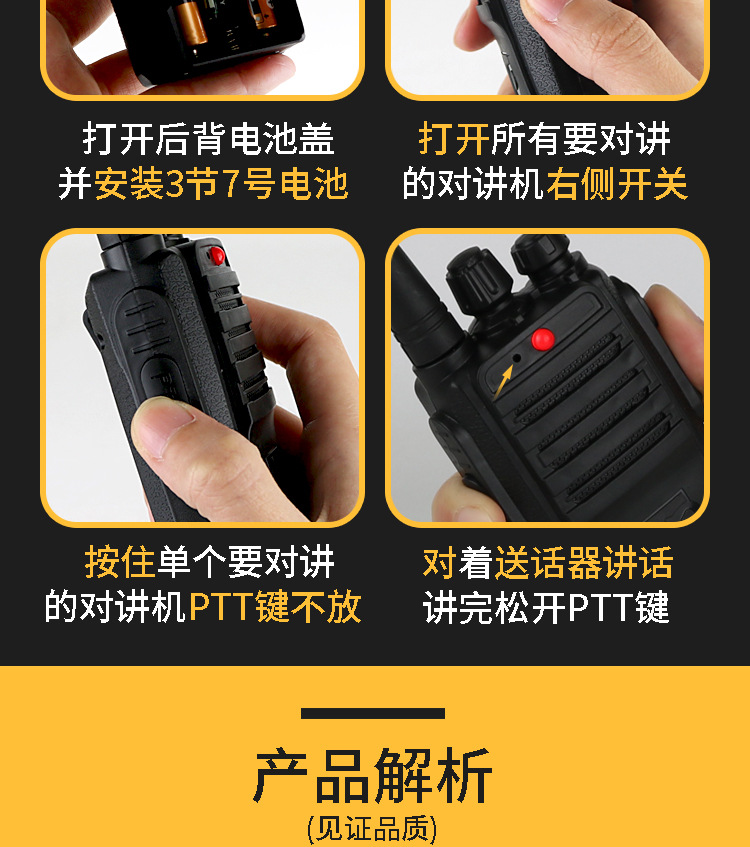 打开后背电池盖
并安装3节7号电池

打开所有要对讲
的对讲机右侧开关

按住单个要对讲
的对讲机PTT键不放

对着送话器讲话
讲完松开PTT键

产品解析
(见证品质)