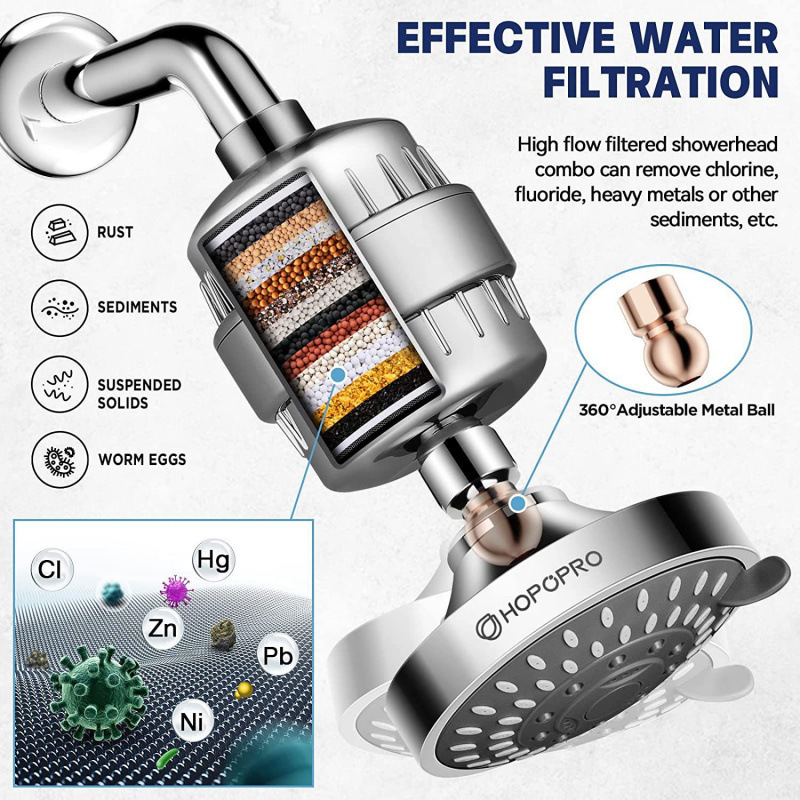 EFFECTIVE WATER FILTRATION

High flow filtered showerhead combo can remove chlorine, fluoride, heavy metals or other sediments, etc.

RUST

SEDIMENTS

SUSPENDED SOLIDS

WORM EGGS

360°Adjustable Metal Ball

Cl

Hg

Zn

Pb

Ni

HOPOPRO