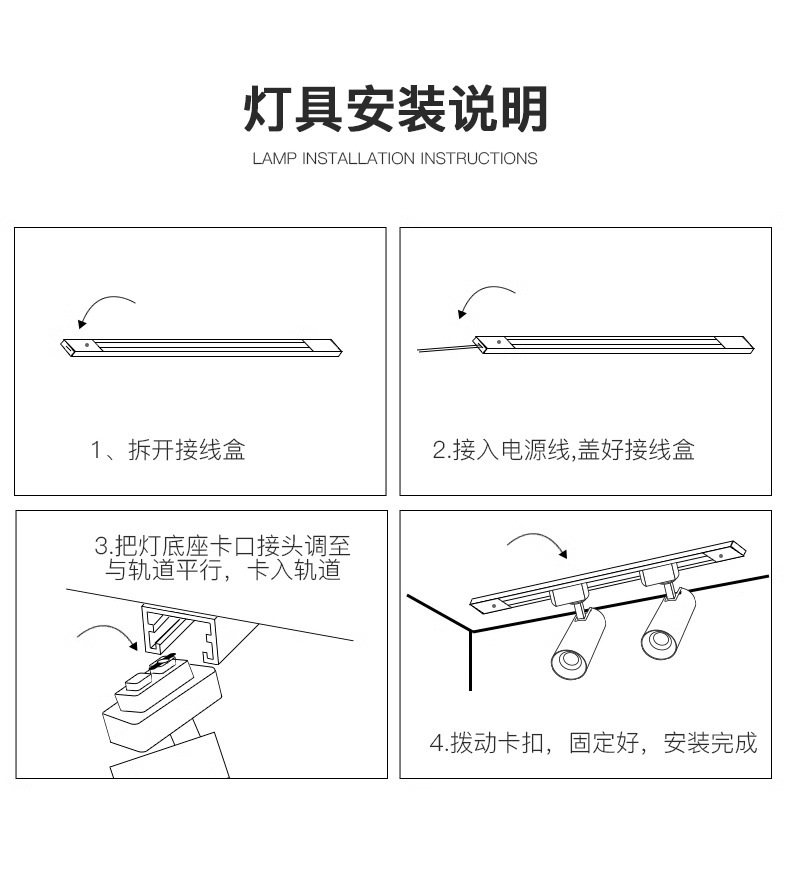 灯具安装说明

LAMP INSTALLATION INSTRUCTIONS

1、拆开接线盒

2.接入电源线,盖好接线盒

3.把灯底座卡口接头调至与轨道平行，卡入轨道

4.拨动卡扣，固定好，安装完成