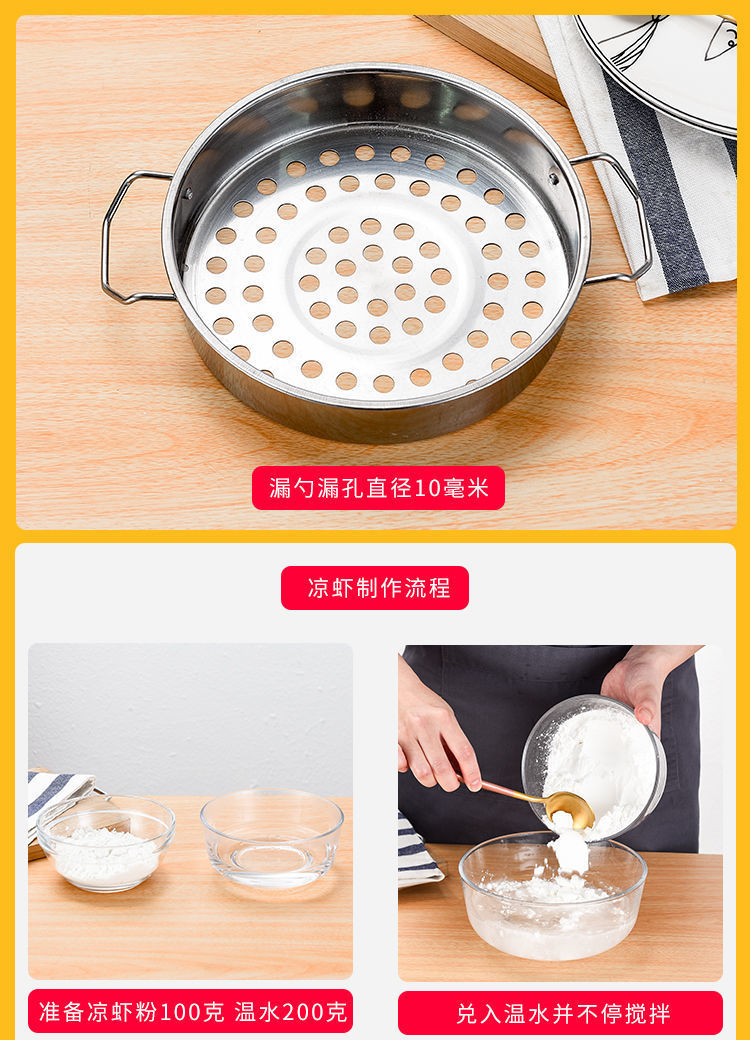 漏勺漏孔直径10毫米

凉虾制作流程

准备凉虾粉100克 温水200克

兑入温水并不停搅拌