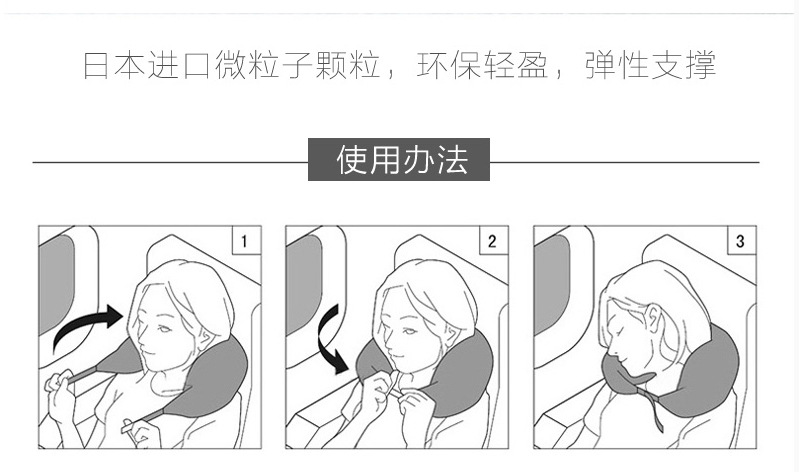 日本进口微粒子颗粒，环保轻盈，弹性支撑

使用办法

1

2

3