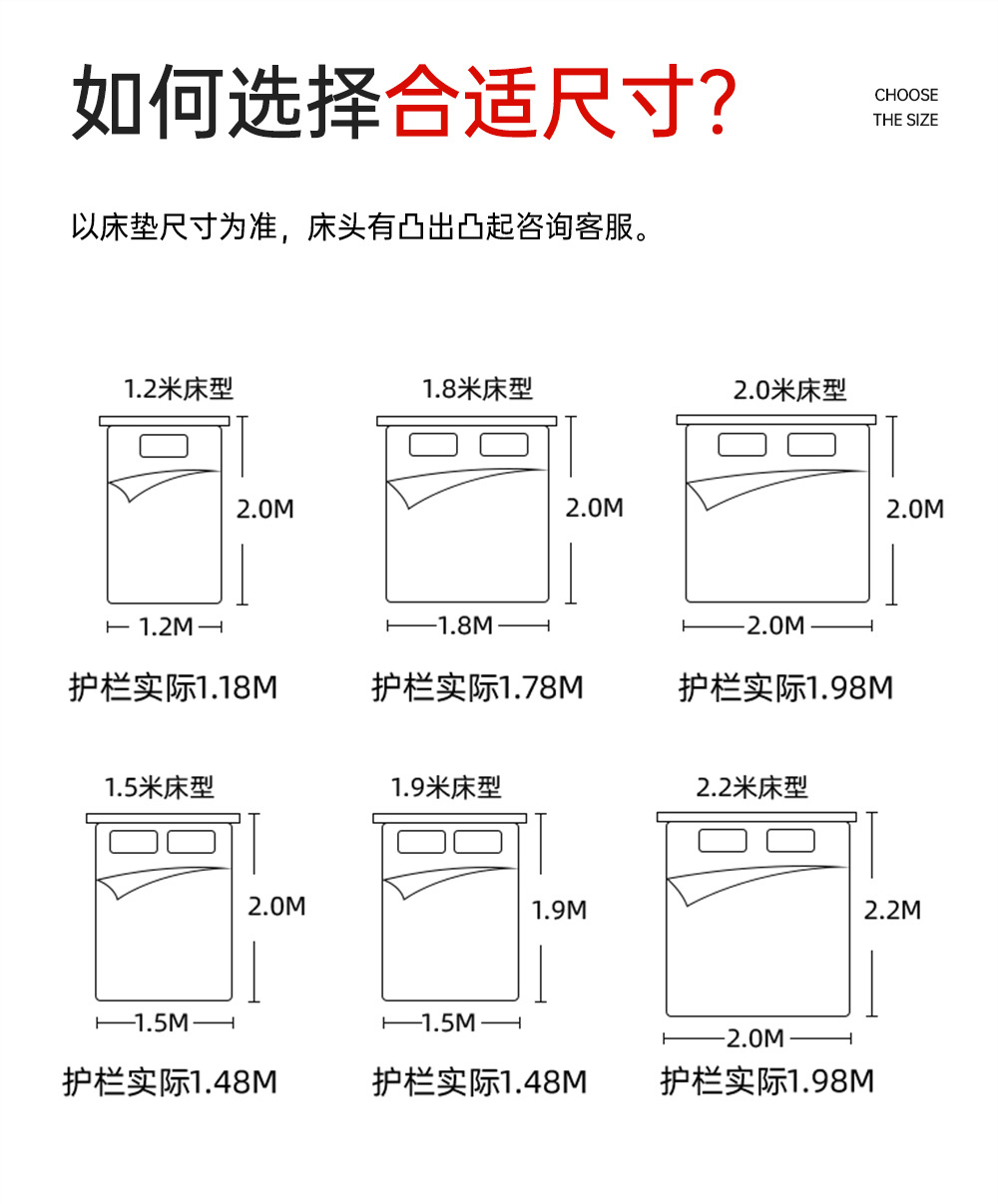 如何选择合适尺寸?

CHOOSE THE SIZE

以床垫尺寸为准，床头有凸出凸起咨询客服。

1.2米床型
2.0M
1.2M
护栏实际1.18M

1.8米床型
2.0M
1.8M
护栏实际1.78M

2.0米床型
2.0M
2.0M
护栏实际1.98M

1.5米床型
2.0M
1.5M
护栏实际1.48M

1.9米床型
1.9M
1.5M
护栏实际1.48M

2.2米床型
2.2M
2.0M
护栏实际1.98M